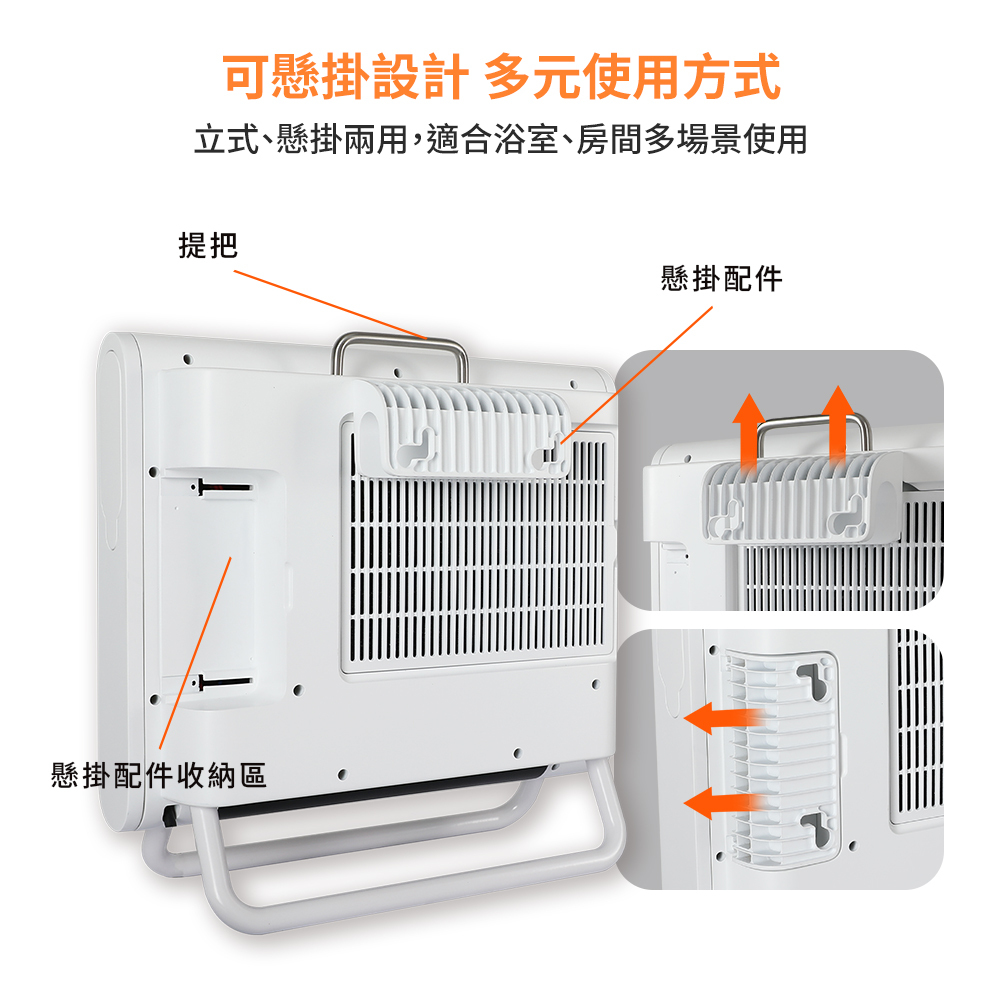 可懸掛設計 多元使用方式

立式、懸掛兩用，適合浴室、房間多場景使用

提把

懸掛配件

懸掛配件收納區