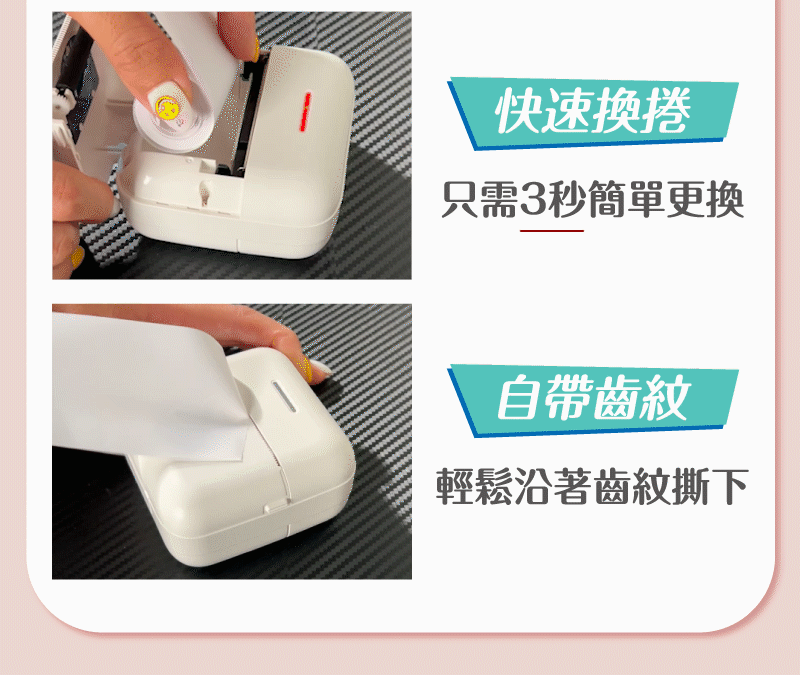 快速換捲

只需3秒簡單更換

自帶齒紋

輕鬆沿著齒紋撕下