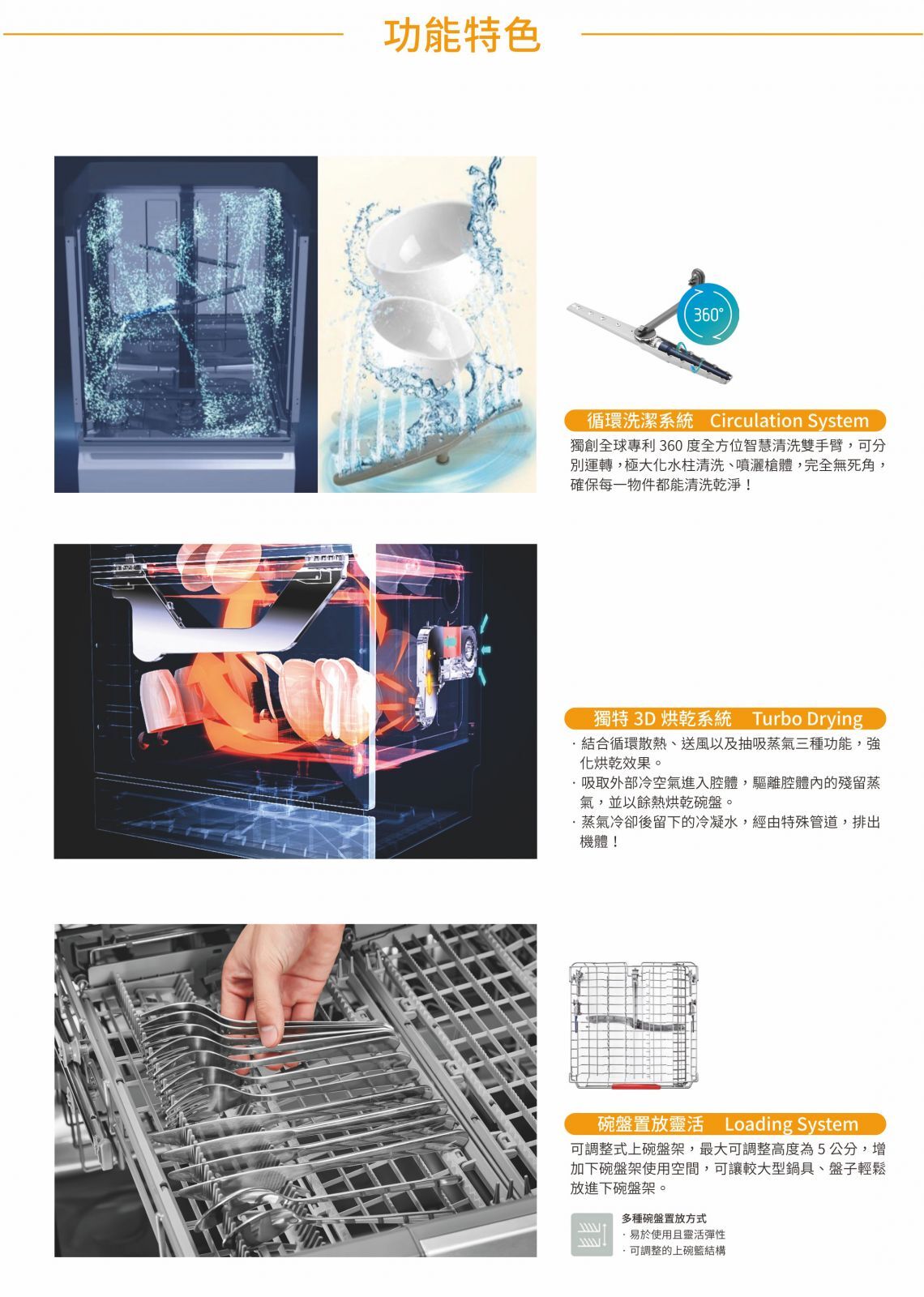 功能特色

360°

循環洗潔系統 Circulation System

獨創全球專利 360 度全方位智慧清洗雙手臂，可分別運轉，極大化水柱清洗、噴灑槍體，完全無死角，確保每一物件都能清洗乾淨！

獨特 3D 烘乾系統 Turbo Drying

· 結合循環散熱、送風以及抽吸蒸氣三種功能，強化烘乾效果。
· 吸取外部冷空氣進入腔體，驅離腔體內的殘留蒸氣，並以餘熱烘乾碗盤。
· 蒸氣冷卻後留下的冷凝水，經由特殊管道，排出機體！

碗盤置放靈活 Loading System

可調整式上碗盤架，最大可調整高度為 5 公分，增加下碗盤架使用空間，可讓較大型鍋具、盤子輕鬆放進下碗盤架。

多種碗盤置放方式
· 易於使用且靈活彈性
· 可調整的上碗籃結構