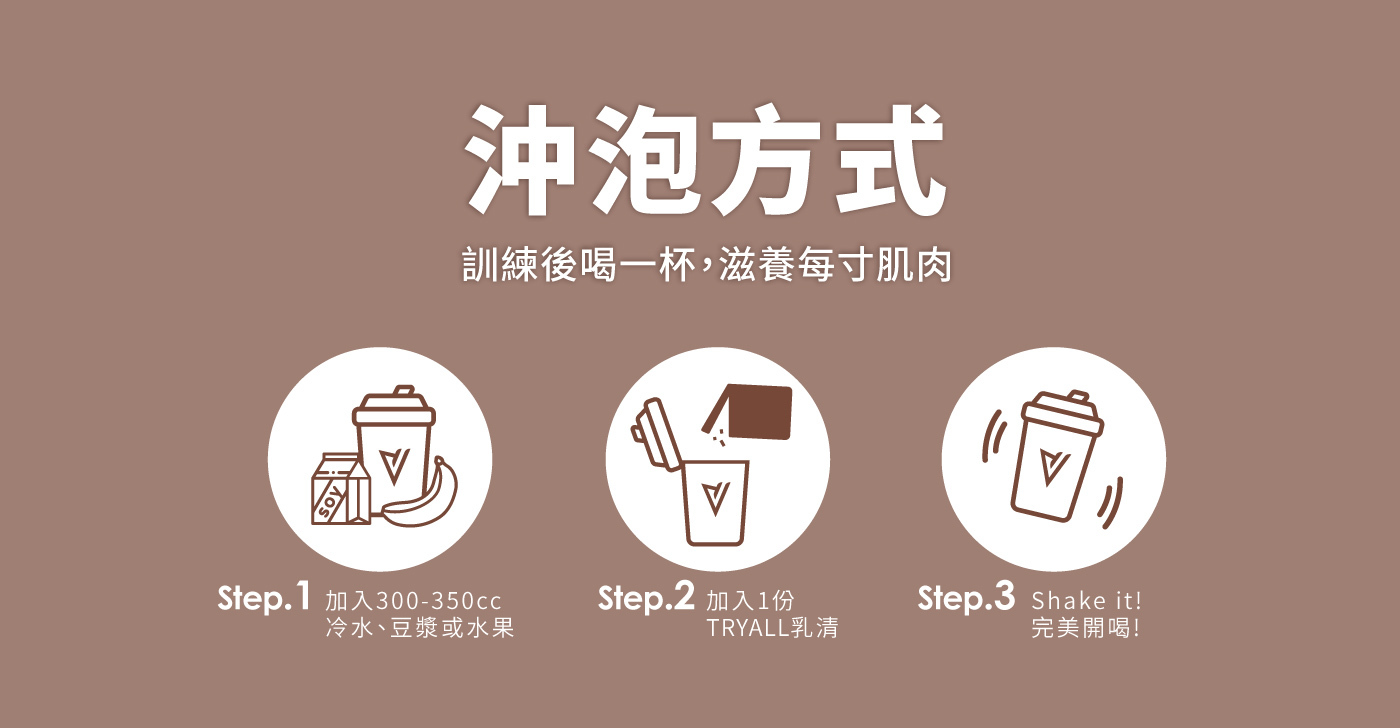 沖泡方式

訓練後喝一杯,滋養每寸肌肉

SOY

Step.1 加入300-350cc 冷水、豆漿或水果

Step.2 加入1份 TRYALL乳清

Step.3 Shake it! 完美開喝!