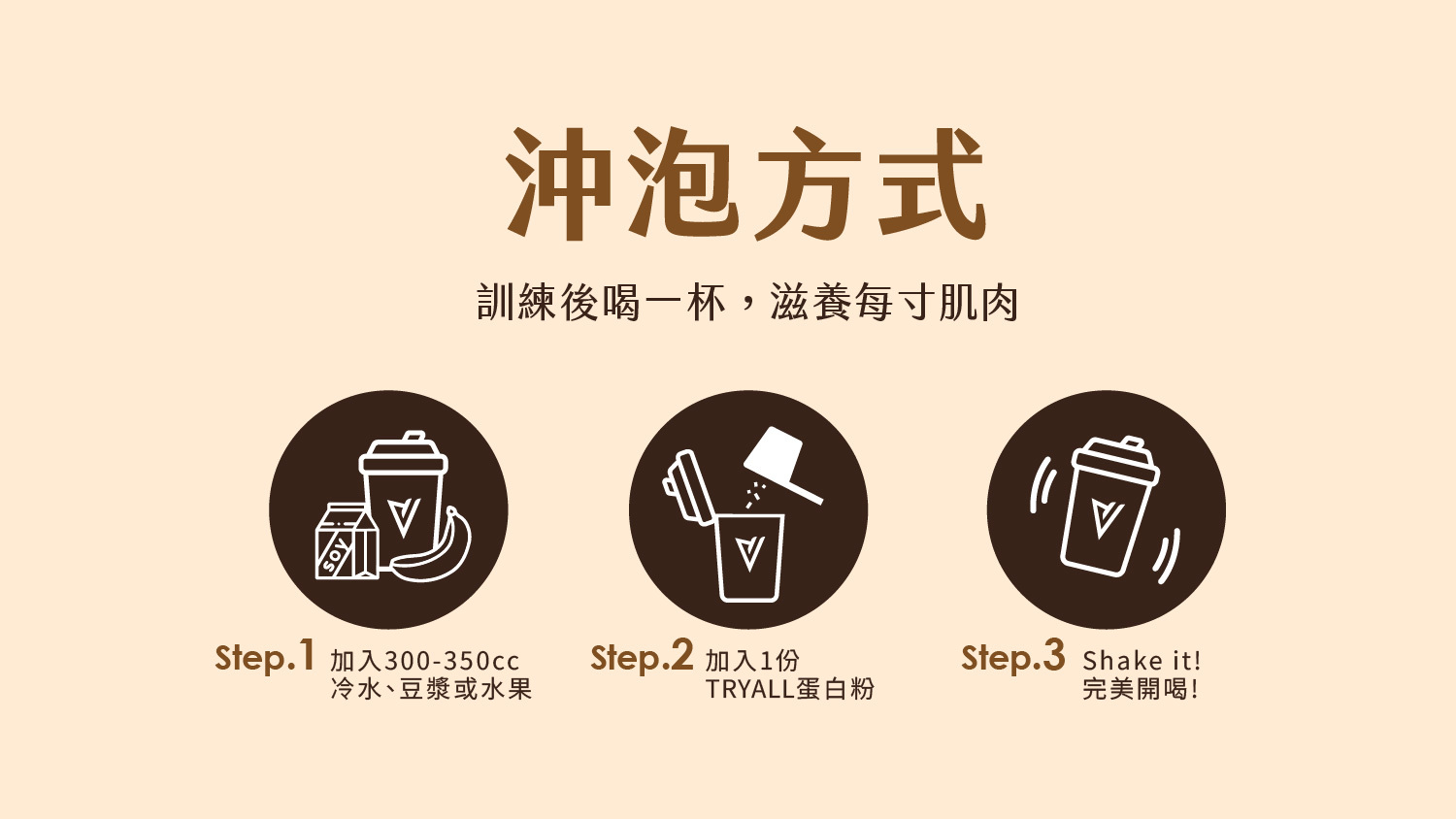 沖泡方式

訓練後喝一杯，滋養每寸肌肉

SOY

Step.1 加入300-350cc
冷水、豆漿或水果

Step.2 加入1份
TRYALL蛋白粉

Step.3 Shake it!
完美開喝!