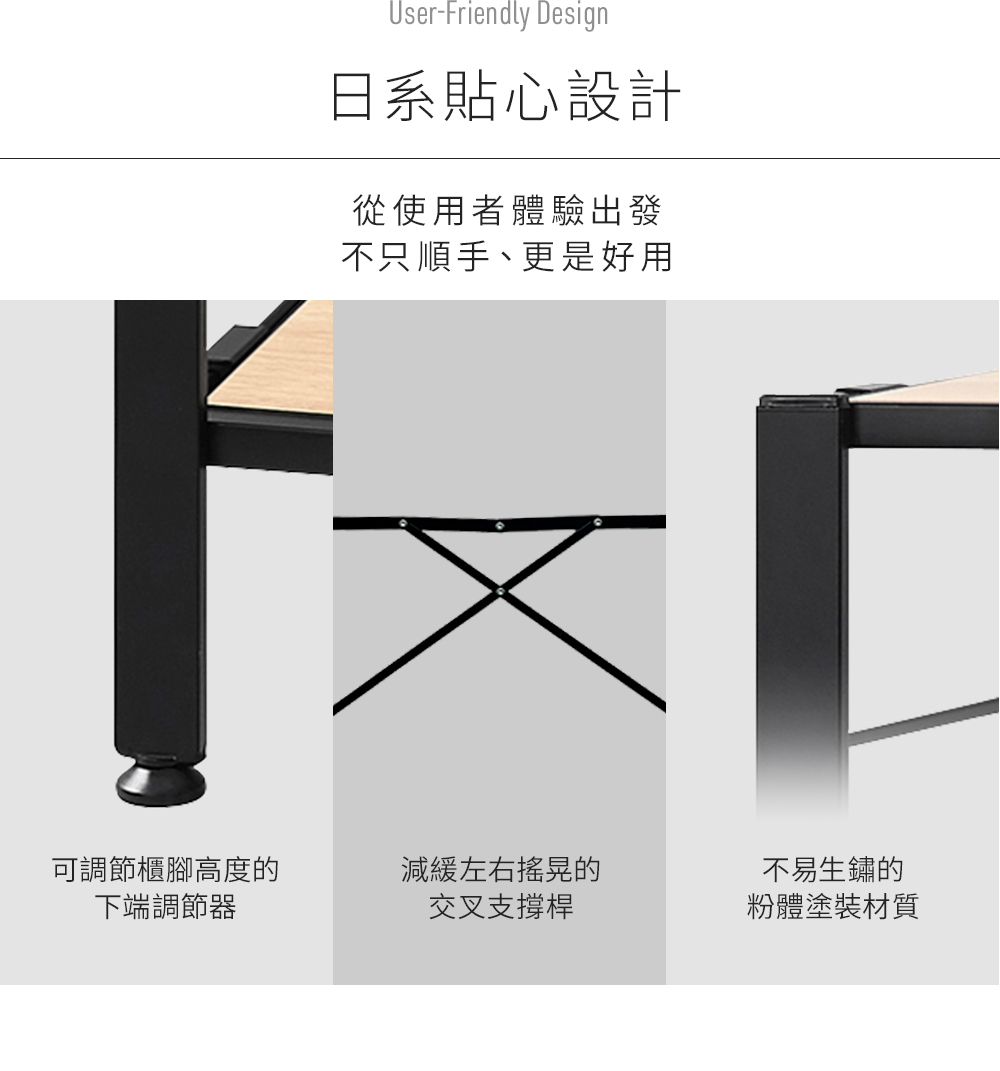 User-Friendly Design

日系貼心設計

從使用者體驗出發
不只順手、更是好用

可調節櫃腳高度的
下端調節器

減緩左右搖晃的
交叉支撐桿

不易生鏽的
粉體塗裝材質