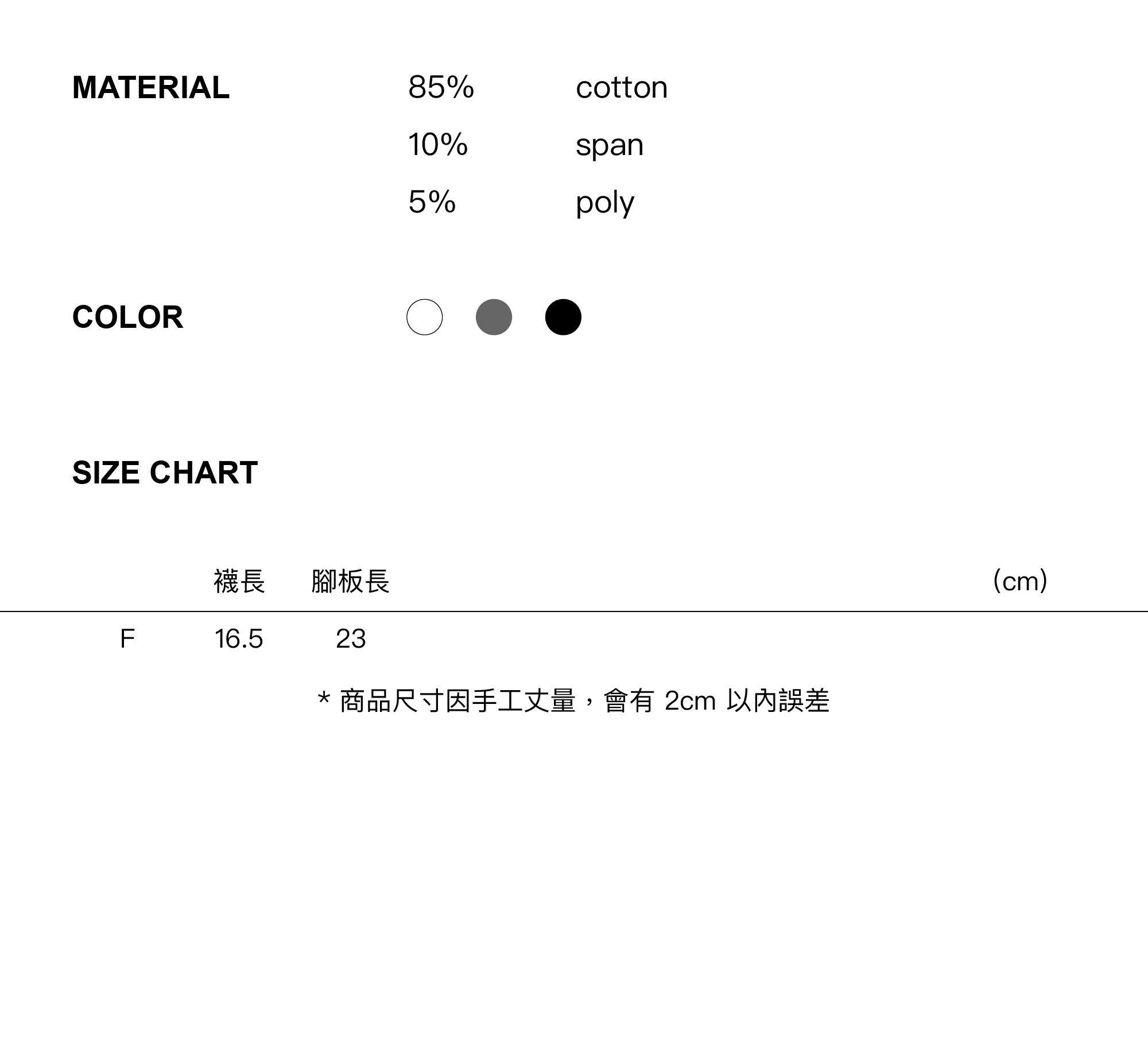 MATERIAL
85% cotton
10% span
5% poly

COLOR

SIZE CHART

|  | 襪長 | 腳板長 | (cm) |
|---|---|---|---|
| F | 16.5 | 23 |  |

* 商品尺寸因手工丈量，會有2cm以內誤差