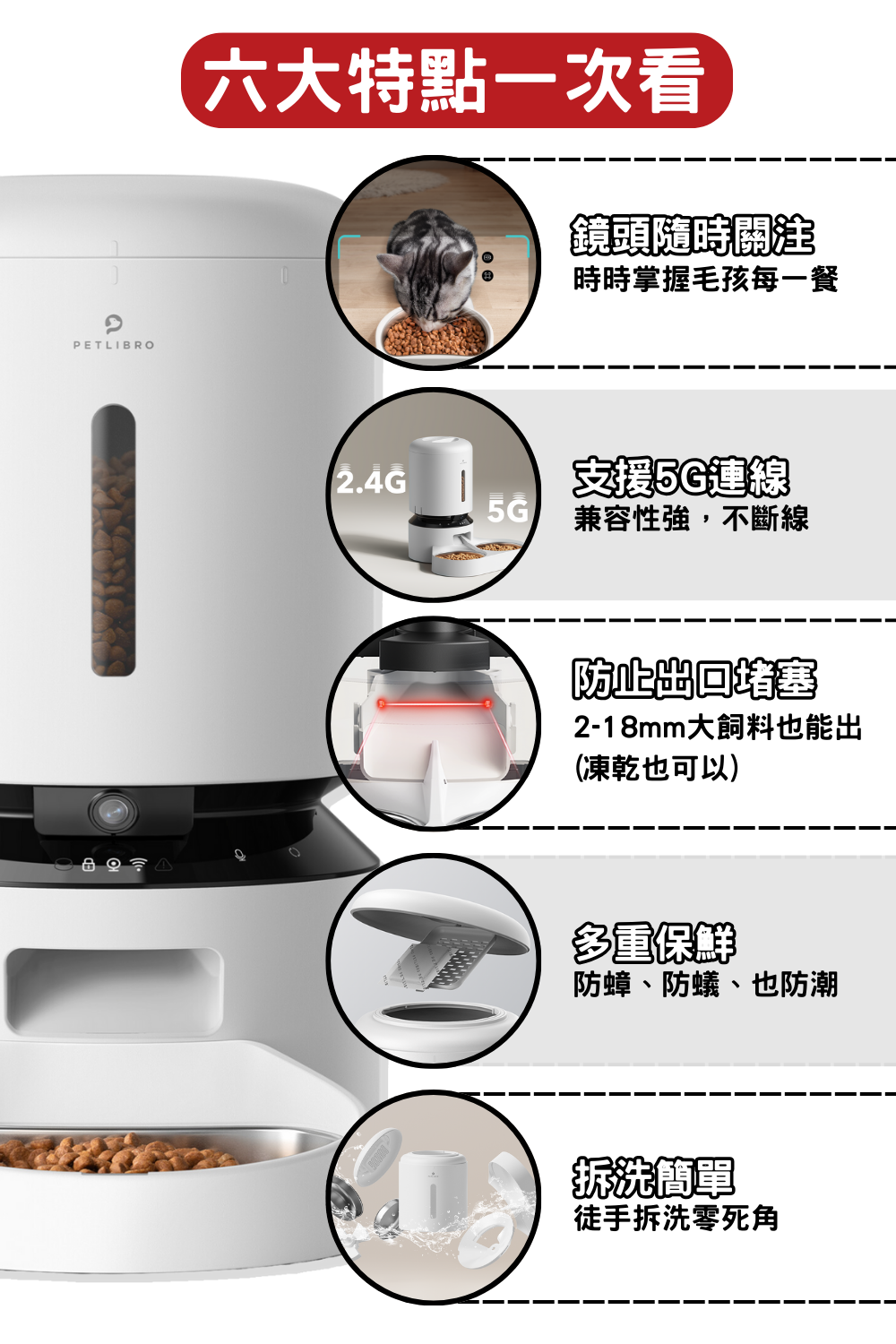 六大特點一次看

PETLIBRO

鏡頭隨時關注
時時掌握毛孩每一餐

2.4G
5G

支援5G連線
兼容性強，不斷線

防止出口堵塞
2-18mm大飼料也能出
(凍乾也可以)

多重保鮮
防蟑、防蟻、也防潮

拆洗簡單
徒手拆洗零死角