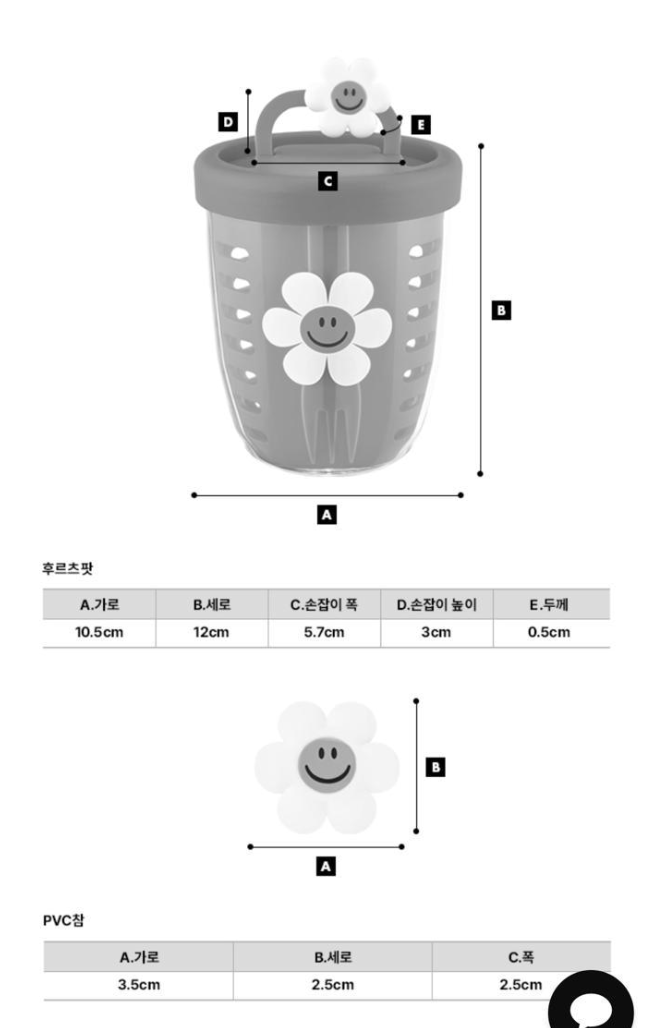 D

E

C

B

A

후르츠팟

| A.가로 | B.세로 | C.손잡이 폭 | D.손잡이 높이 | E.두께 |
|---|---|---|---|---|
| 10.5cm | 12cm | 5.7cm | 3cm | 0.5cm |

B

A

PVC참

| A.가로 | B.세로 | C.폭 |
|---|---|---|
| 3.5cm | 2.5cm | 2.5cm |