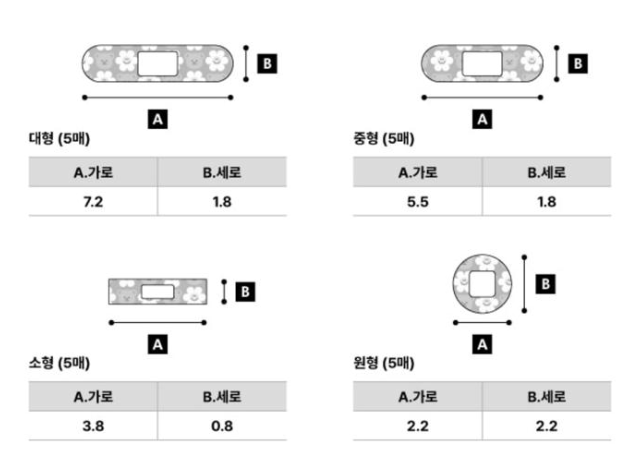 B

A

대형 (5매)

| A.가로 | B.세로 |
|---|---|
| 7.2 | 1.8 |

B

A

중형 (5매)

| A.가로 | B.세로 |
|---|---|
| 5.5 | 1.8 |

B

A

소형 (5매)

| A.가로 | B.세로 |
|---|---|
| 3.8 | 0.8 |

B

A

원형 (5매)

| A.가로 | B.세로 |
|---|---|
| 2.2 | 2.2 |