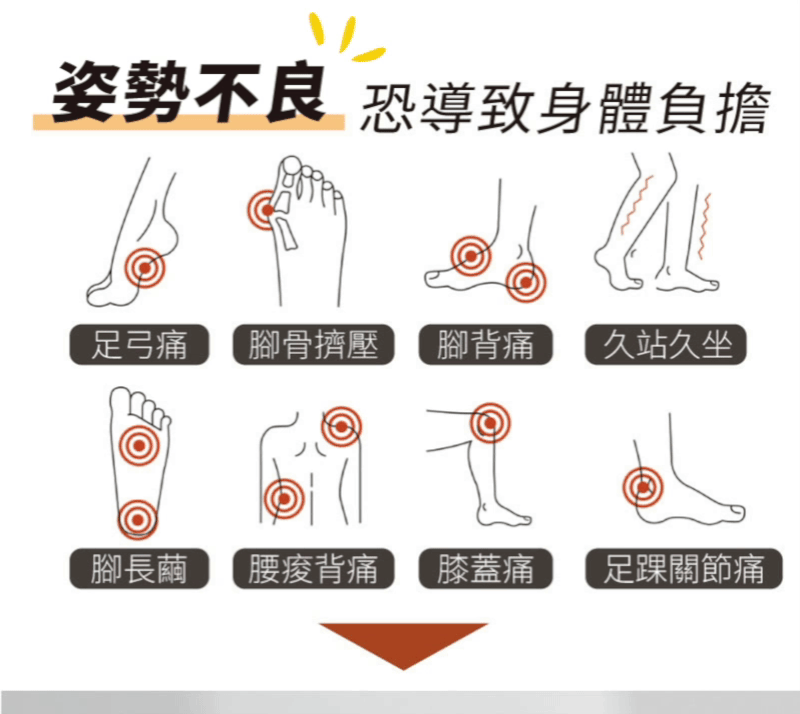 姿勢不良 恐導致身體負擔

足弓痛

腳骨擠壓

腳背痛

久站久坐

腳長繭

腰痠背痛

膝蓋痛

足踝關節痛