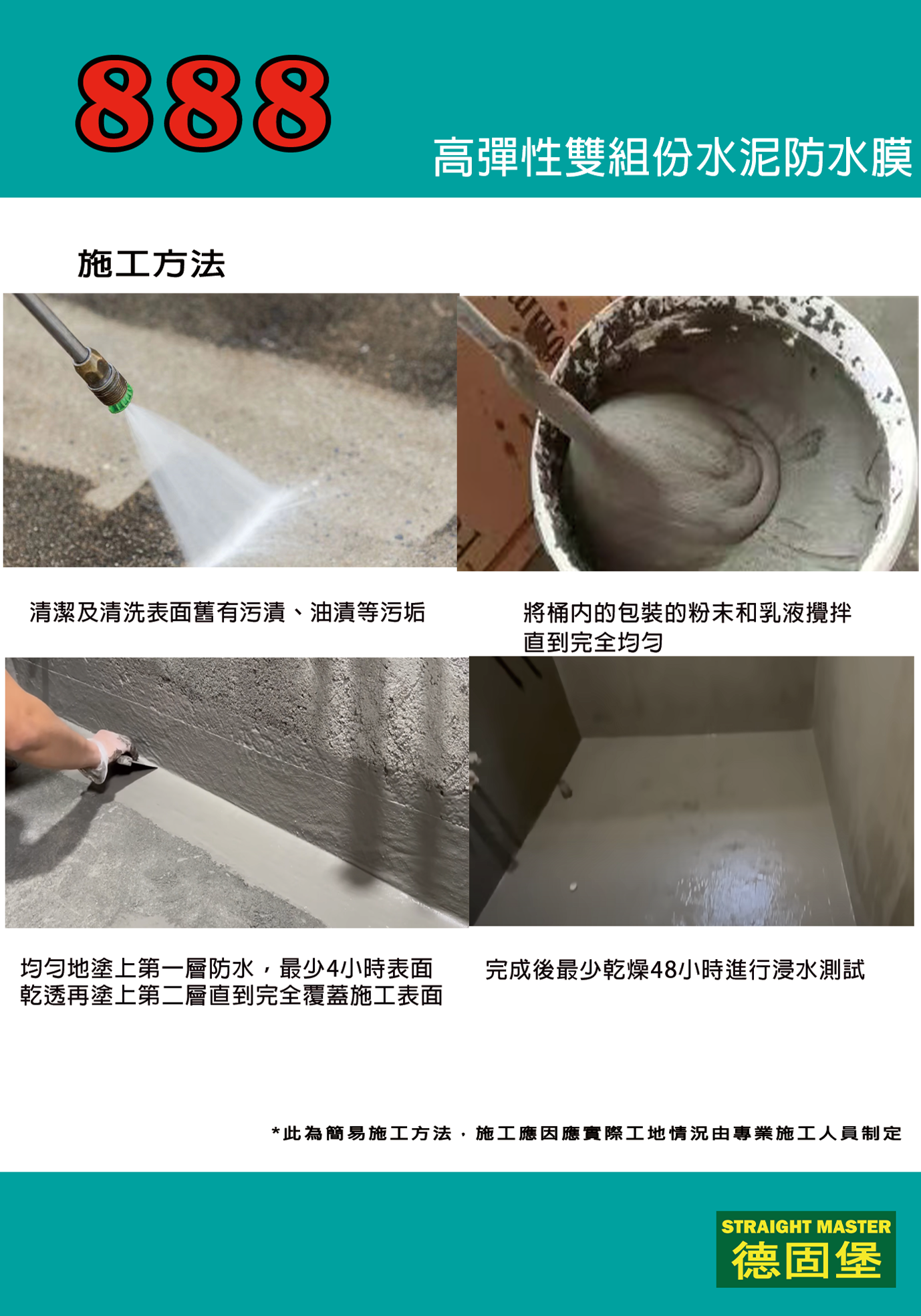 888

高彈性雙組份水泥防水膜

施工方法

清潔及清洗表面舊有污漬、油漬等污垢

將桶內的包裝的粉末和乳液攪拌直到完全均勻

均勻地塗上第一層防水，最少4小時表面乾透再塗上第二層直到完全覆蓋施工表面

完成後最少乾燥48小時進行浸水測試

*此為簡易施工方法，施工應因應實際工地情況由專業施工人員制定

STRAIGHT MASTER
德固堡