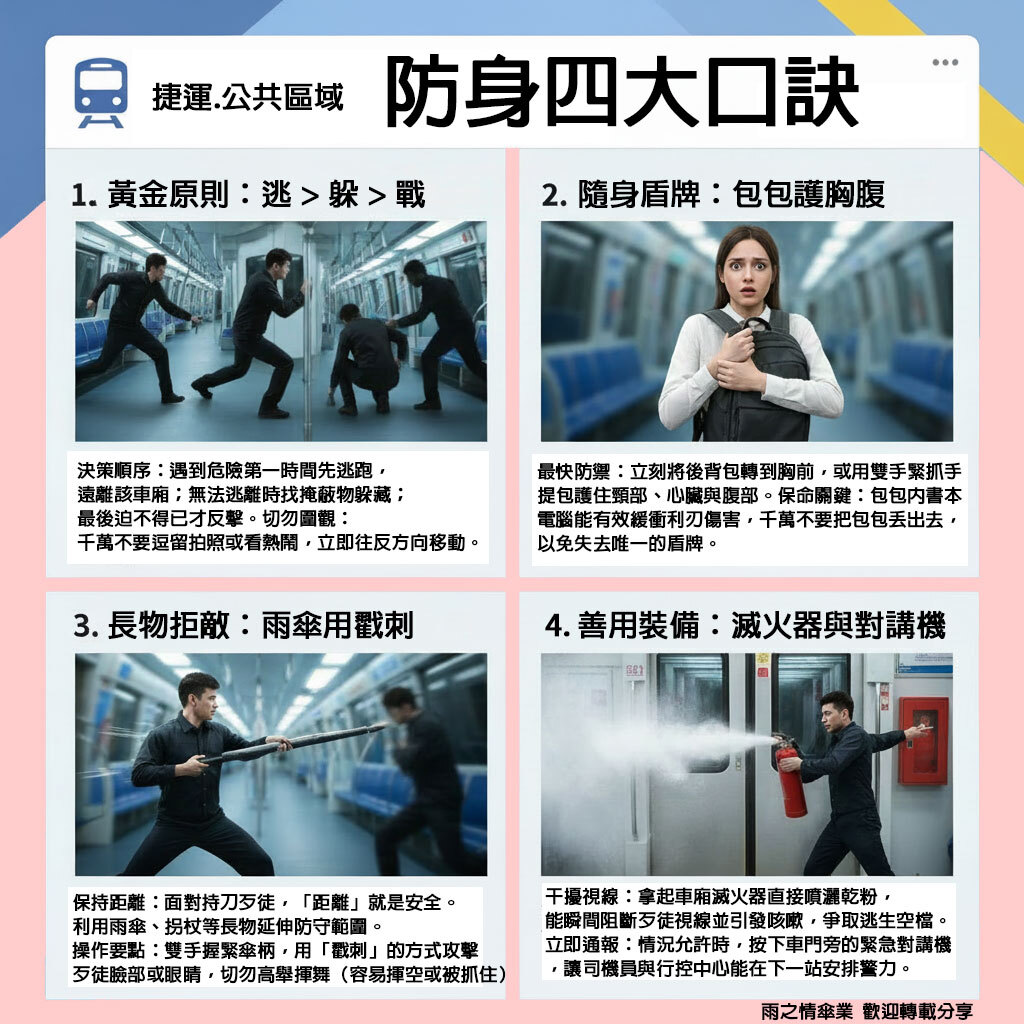 捷運.公共區域 防身四大口訣

1. 黃金原則：逃 > 躲 > 戰

決策順序：遇到危險第一時間先逃跑，遠離該車廂；無法逃離時找掩蔽物躲藏；最後迫不得已才反擊。切勿圍觀：千萬不要逗留拍照或看熱鬧，立即往反方向移動。

2. 隨身盾牌：包包護胸腹

最快防禦：立刻將後背包轉到胸前，或用雙手緊抓手提包護住頸部、心臟與腹部。保命關鍵：包包內書本電腦能有效緩衝利刃傷害，千萬不要把包包丟出去，以免失去唯一的盾牌。

3. 長物拒敵：雨傘用戳刺

保持距離：面對持刀歹徒，「距離」就是安全。利用雨傘、拐杖等長物延伸防守範圍。操作要點：雙手握緊傘柄，用「戳刺」的方式攻擊歹徒臉部或眼睛，切勿高舉揮舞（容易揮空或被抓住）

4. 善用裝備：滅火器與對講機

干擾視線：拿起車廂滅火器直接噴灑乾粉，能瞬間阻斷歹徒視線並引發咳嗽，爭取逃生空檔。立即通報：情況允許時，按下車門旁的緊急對講機，讓司機員與行控中心能在下一站安排警力。

雨之情傘業 歡迎轉載分享