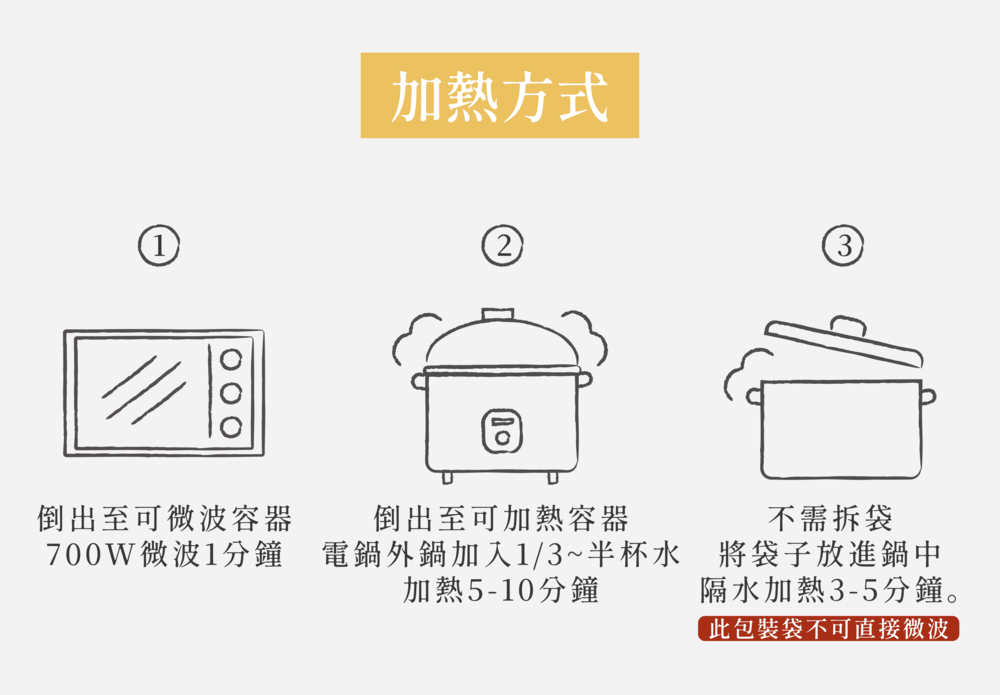 加熱方式

①

倒出至可微波容器
700W微波1分鐘

②

倒出至可加熱容器
電鍋外鍋加入1/3~半杯水
加熱5-10分鐘

③

不需拆袋
將袋子放進鍋中
隔水加熱3-5分鐘。
此包裝袋不可直接微波