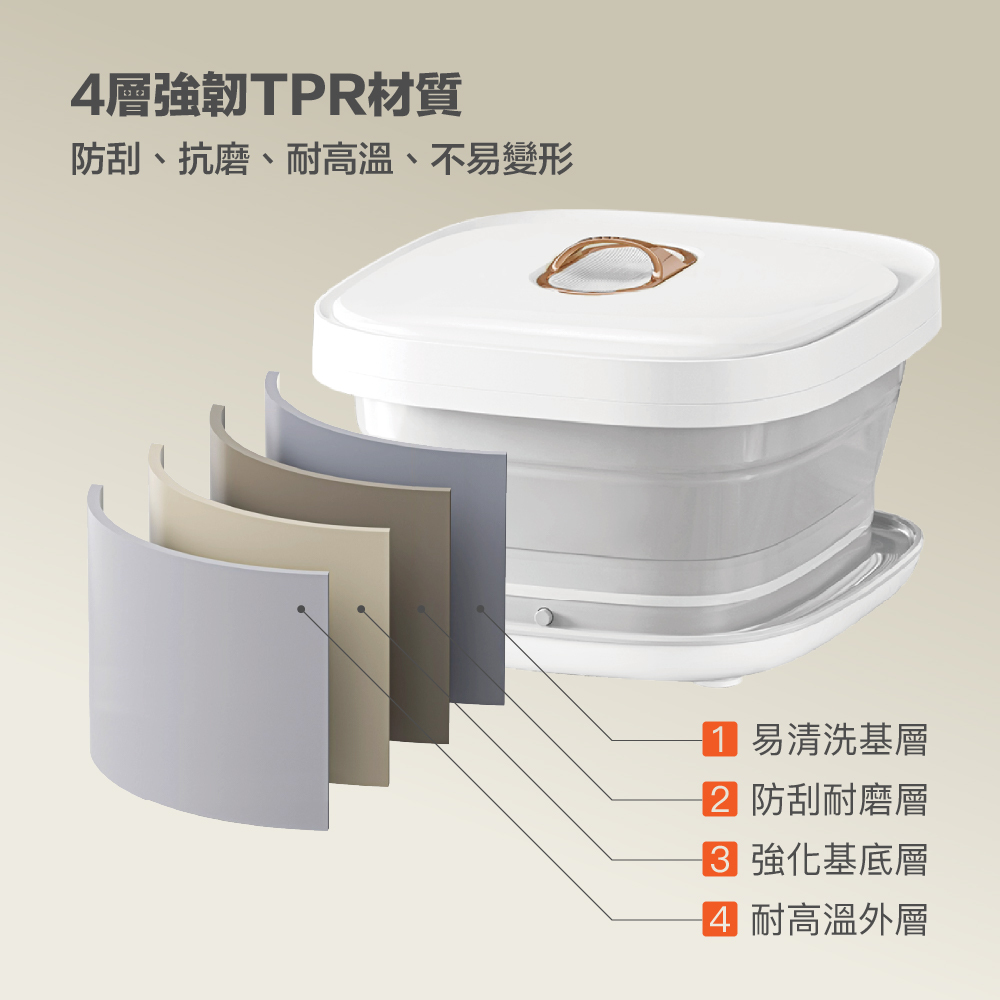 4層強韌TPR材質

防刮、抗磨、耐高溫、不易變形

1 易清洗基層

2 防刮耐磨層

3 強化基底層

4 耐高溫外層