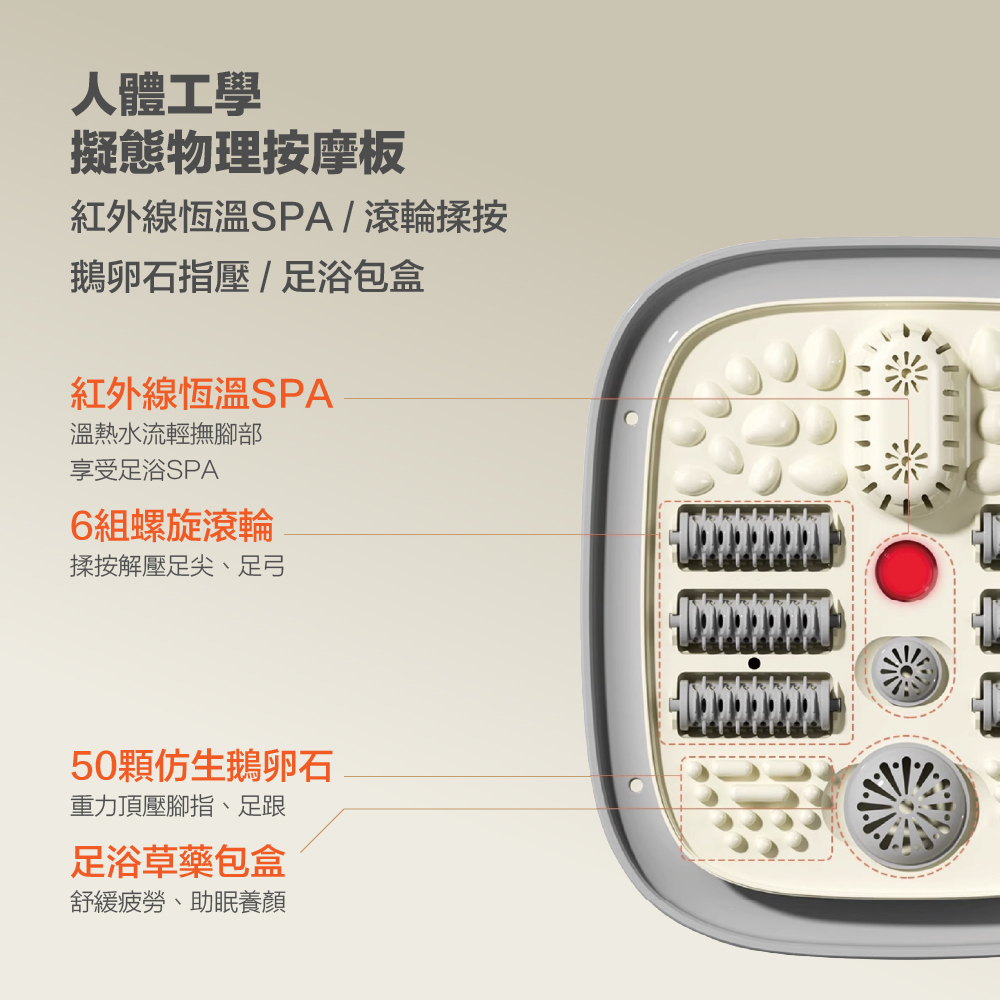 人體工學
擬態物理按摩板

紅外線恆溫SPA / 滾輪揉按
鵝卵石指壓 / 足浴包盒

紅外線恆溫SPA
溫熱水流輕撫腳部
享受足浴SPA

6組螺旋滾輪
揉按解壓足尖、足弓

50顆仿生鵝卵石
重力頂壓腳指、足跟

足浴草藥包盒
舒緩疲勞、助眠養顏