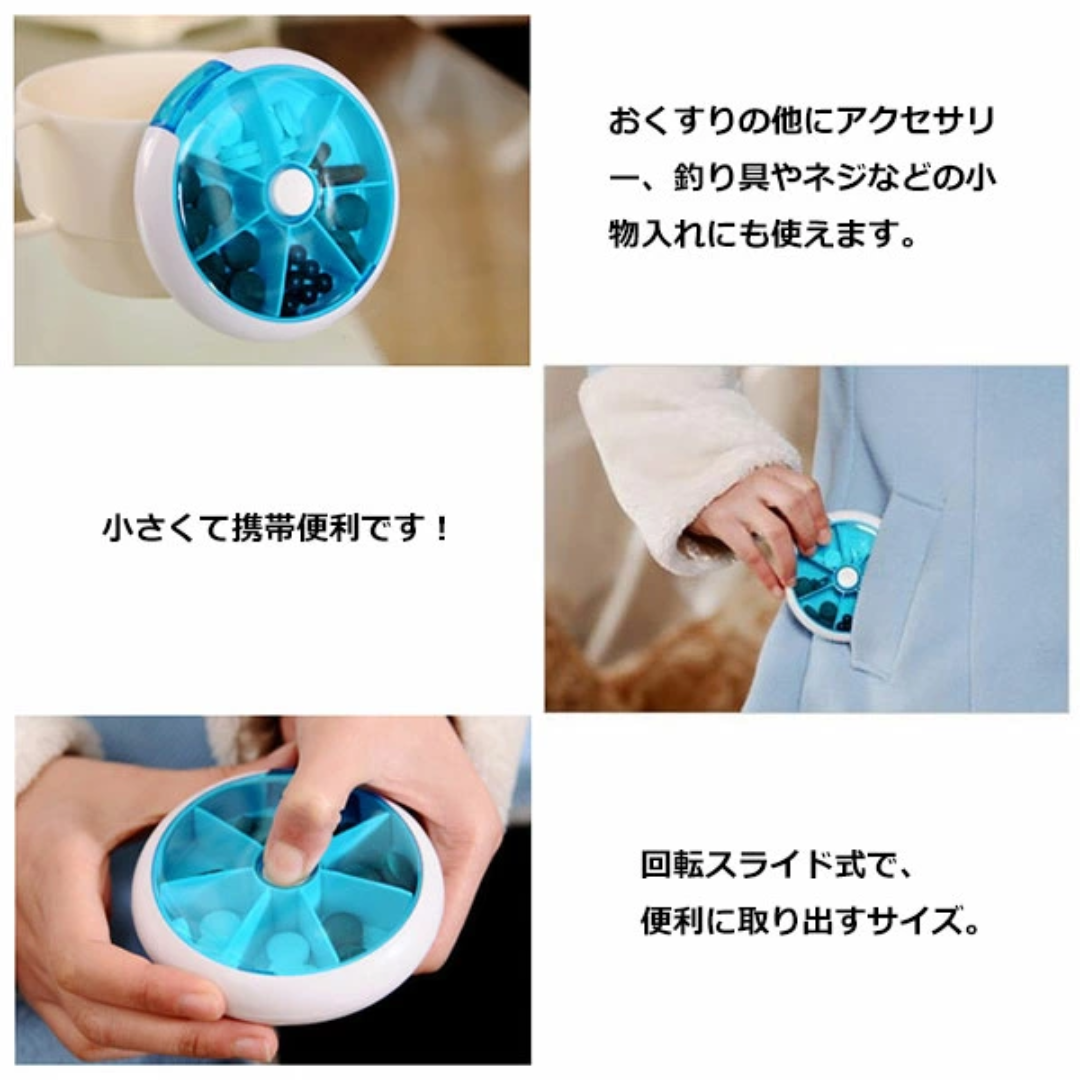 おくすりの他にアクセサリー、釣り具やネジなどの小物入れにも使えます。

小さくて携帯便利です！

回転スライド式で、
便利に取り出すサイズ。