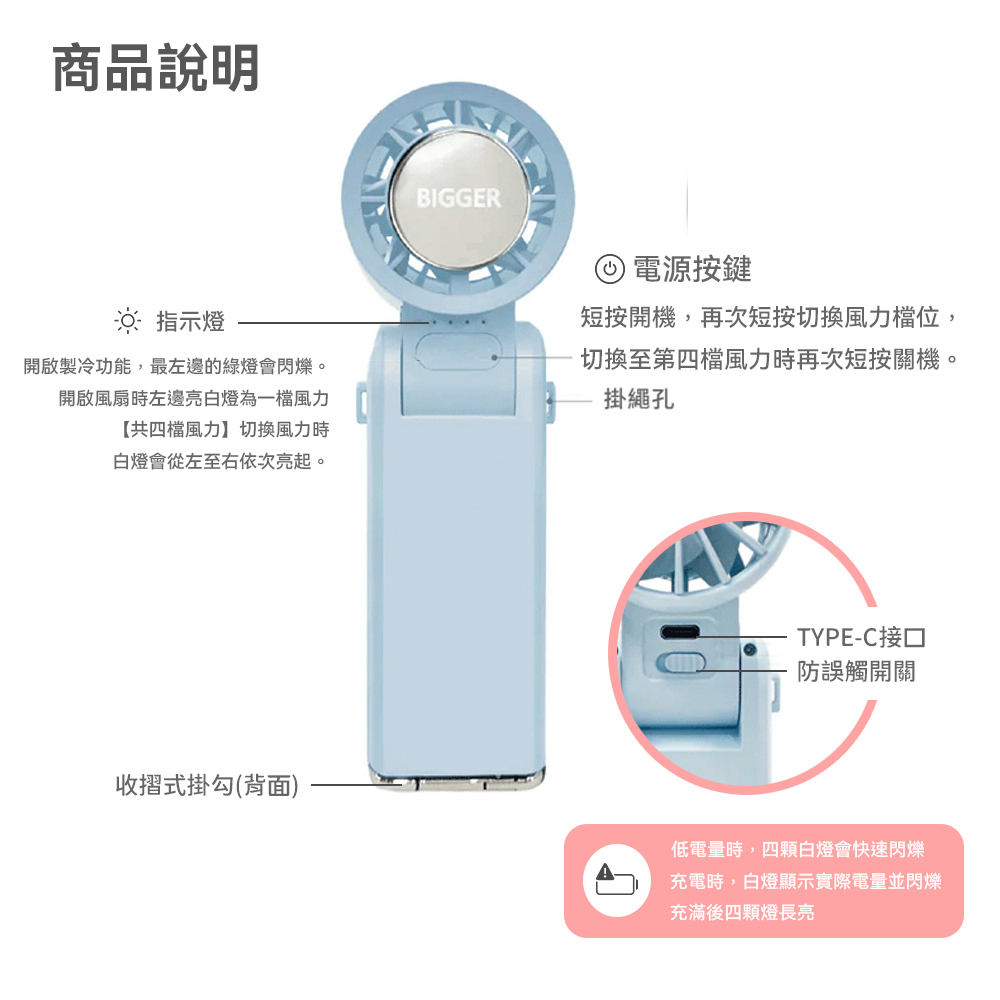 商品說明

BIGGER

指示燈

開啟製冷功能，最左邊的綠燈會閃爍。
開啟風扇時左邊亮白燈為一檔風力
【共四檔風力】切換風力時
白燈會從左至右依次亮起。

電源按鍵

短按開機，再次短按切換風力檔位，
切換至第四檔風力時再次短按關機。

掛繩孔

TYPE-C接口
防誤觸開關

收摺式掛勾(背面)

低電量時，四顆白燈會快速閃爍
充電時，白燈顯示實際電量並閃爍
充滿後四顆燈長亮