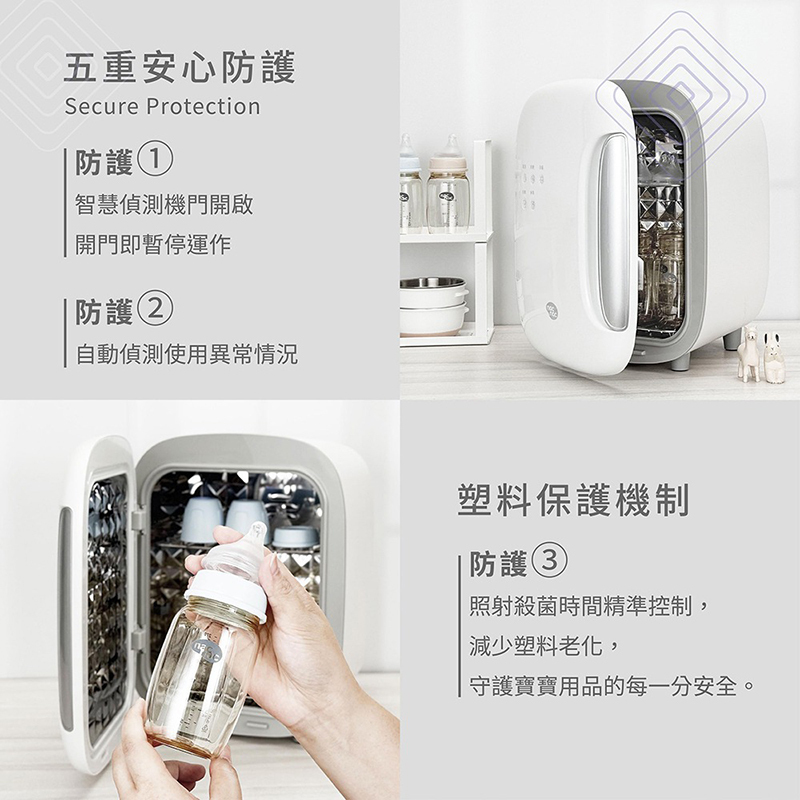 五重安心防護
Secure Protection

防護①
智慧偵測機門開啟
開門即暫停運作

防護②
自動偵測使用異常情況

塑料保護機制

防護③
照射殺菌時間精準控制，
減少塑料老化，
守護寶寶用品的每一分安全。