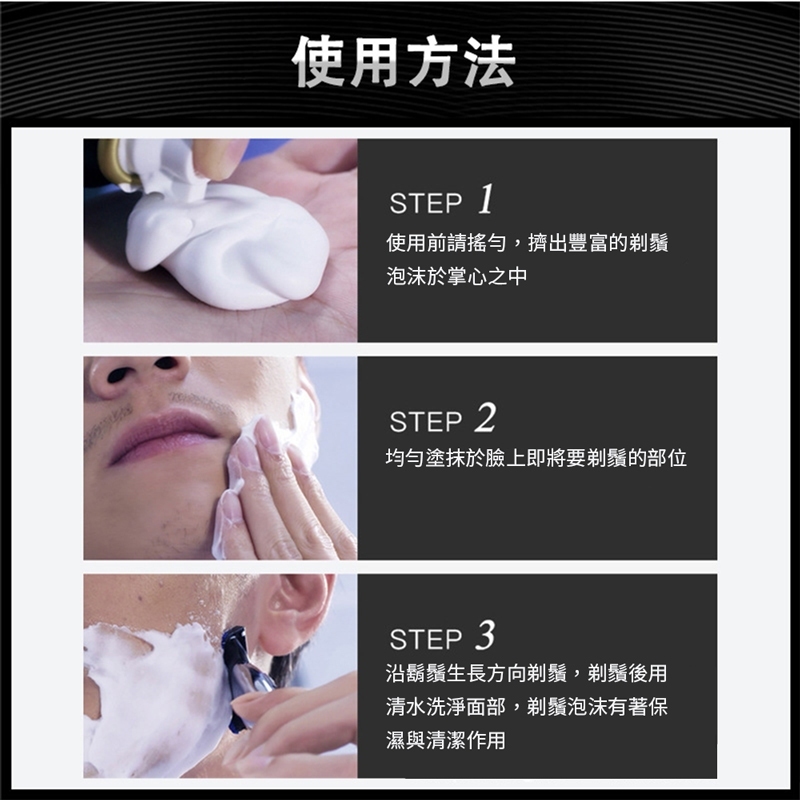 使用方法

STEP 1
使用前請搖勻，擠出豐富的剃鬚泡沫於掌心之中

STEP 2
均勻塗抹於臉上即將要剃鬚的部位

STEP 3
沿鬍鬚生長方向剃鬚，剃鬚後用清水洗淨面部，剃鬚泡沫有著保濕與清潔作用