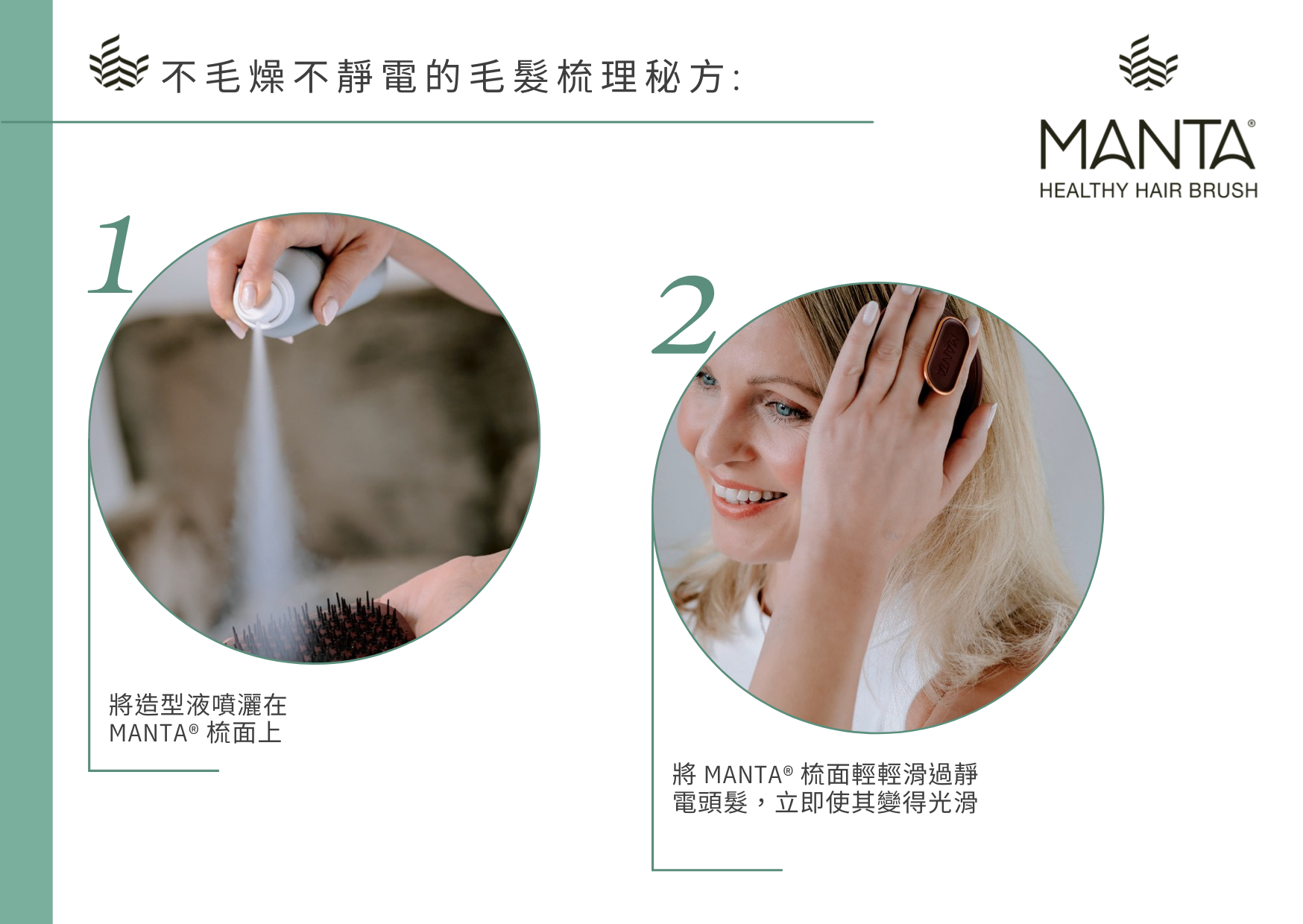 不毛燥不靜電的毛髮梳理秘方:

MANTA®
HEALTHY HAIR BRUSH

1

將造型液噴灑在
MANTA® 梳面上

2

MANTA

將 MANTA® 梳面輕輕滑過靜電頭髮，立即使其變得光滑