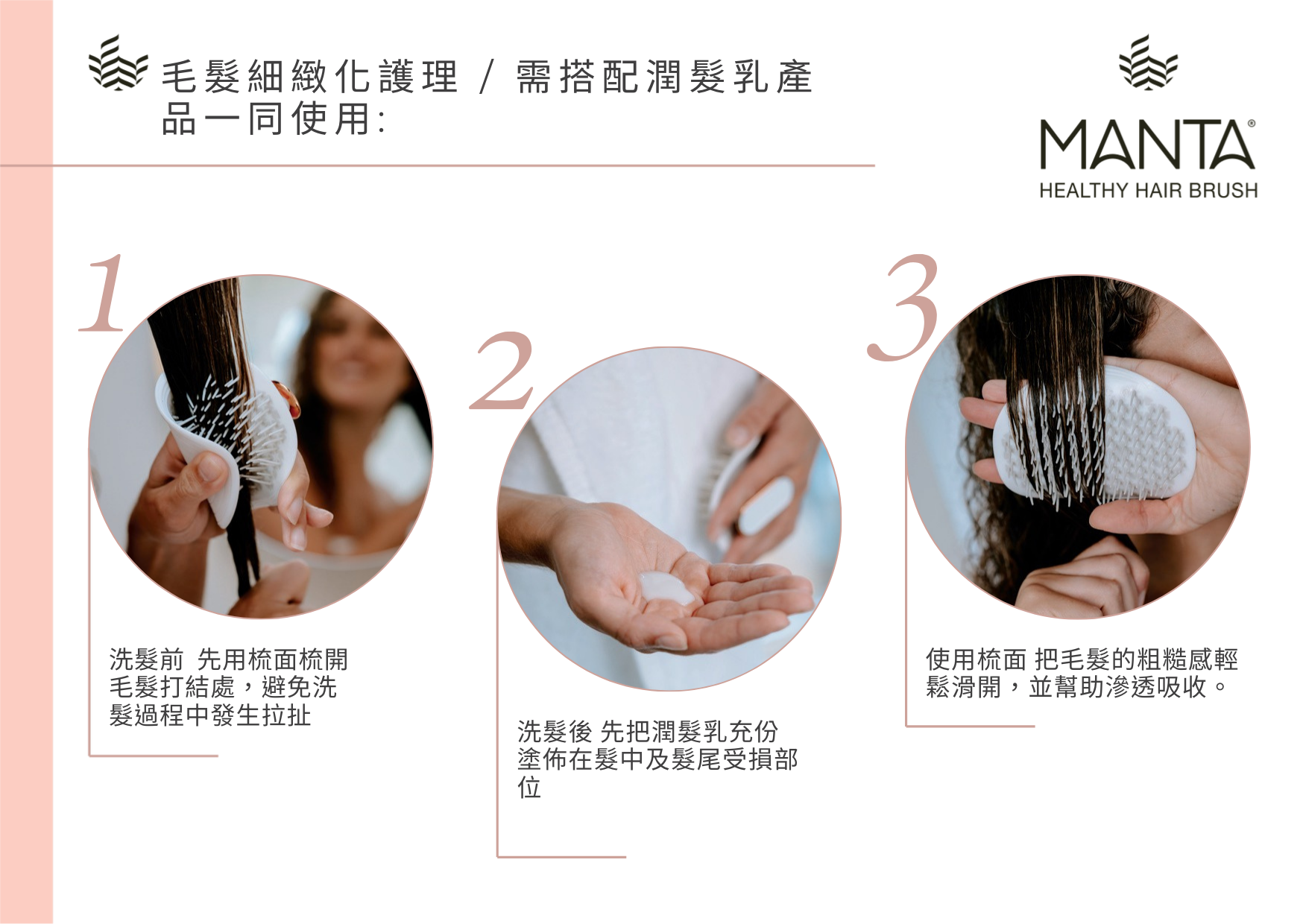 毛髮細緻化護理 / 需搭配潤髮乳產品一同使用:

MANTA®
HEALTHY HAIR BRUSH

1

洗髮前 先用梳面梳開毛髮打結處，避免洗髮過程中發生拉扯

2

洗髮後 先把潤髮乳充份塗佈在髮中及髮尾受損部位

3

使用梳面 把毛髮的粗糙感輕鬆滑開，並幫助滲透吸收。