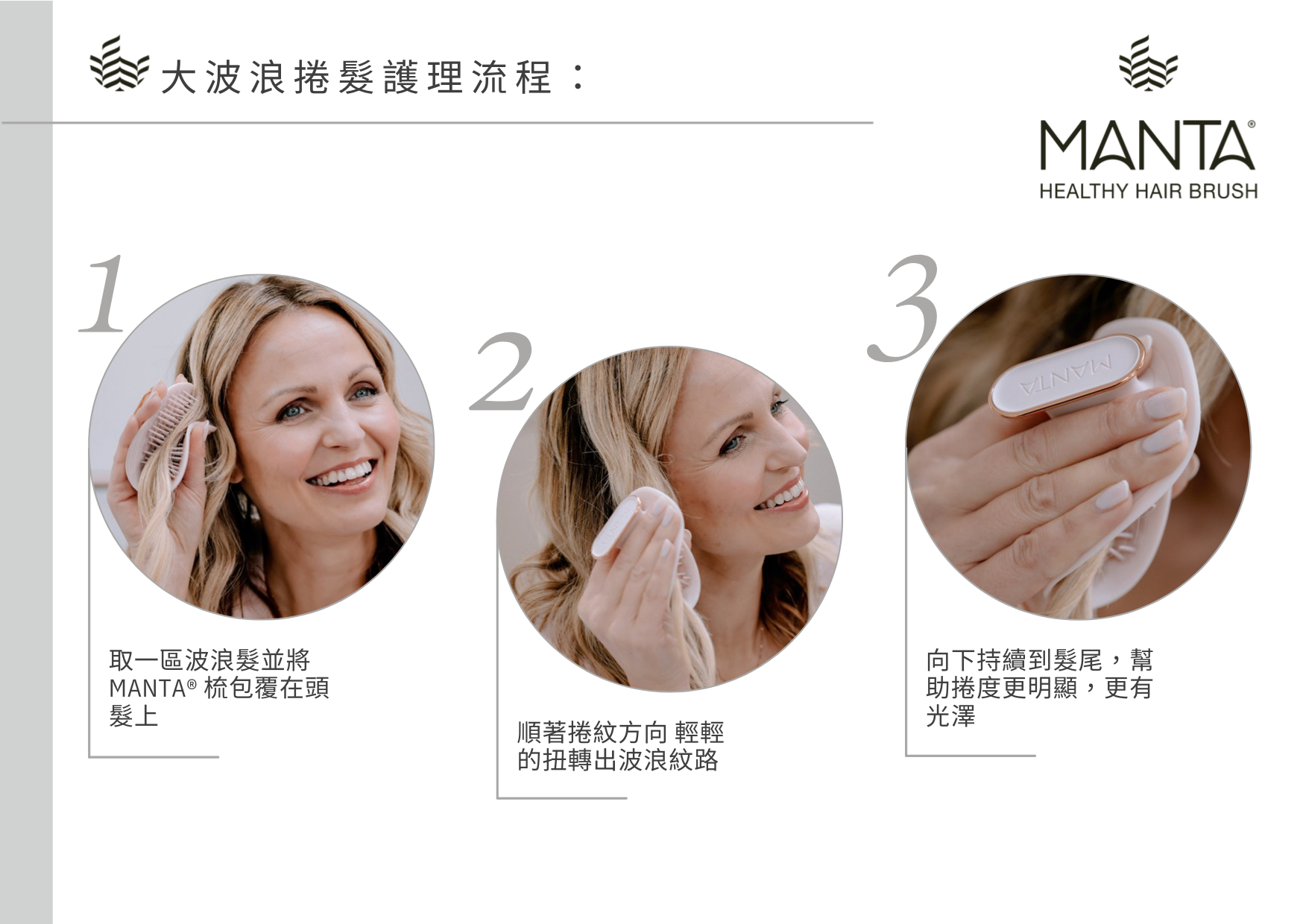 大波浪捲髮護理流程：

MANTA®
HEALTHY HAIR BRUSH

1

取一區波浪髮並將 MANTA® 梳包覆在頭髮上

2

順著捲紋方向 輕輕的扭轉出波浪紋路

3

MANTA

向下持續到髮尾，幫助捲度更明顯，更有光澤