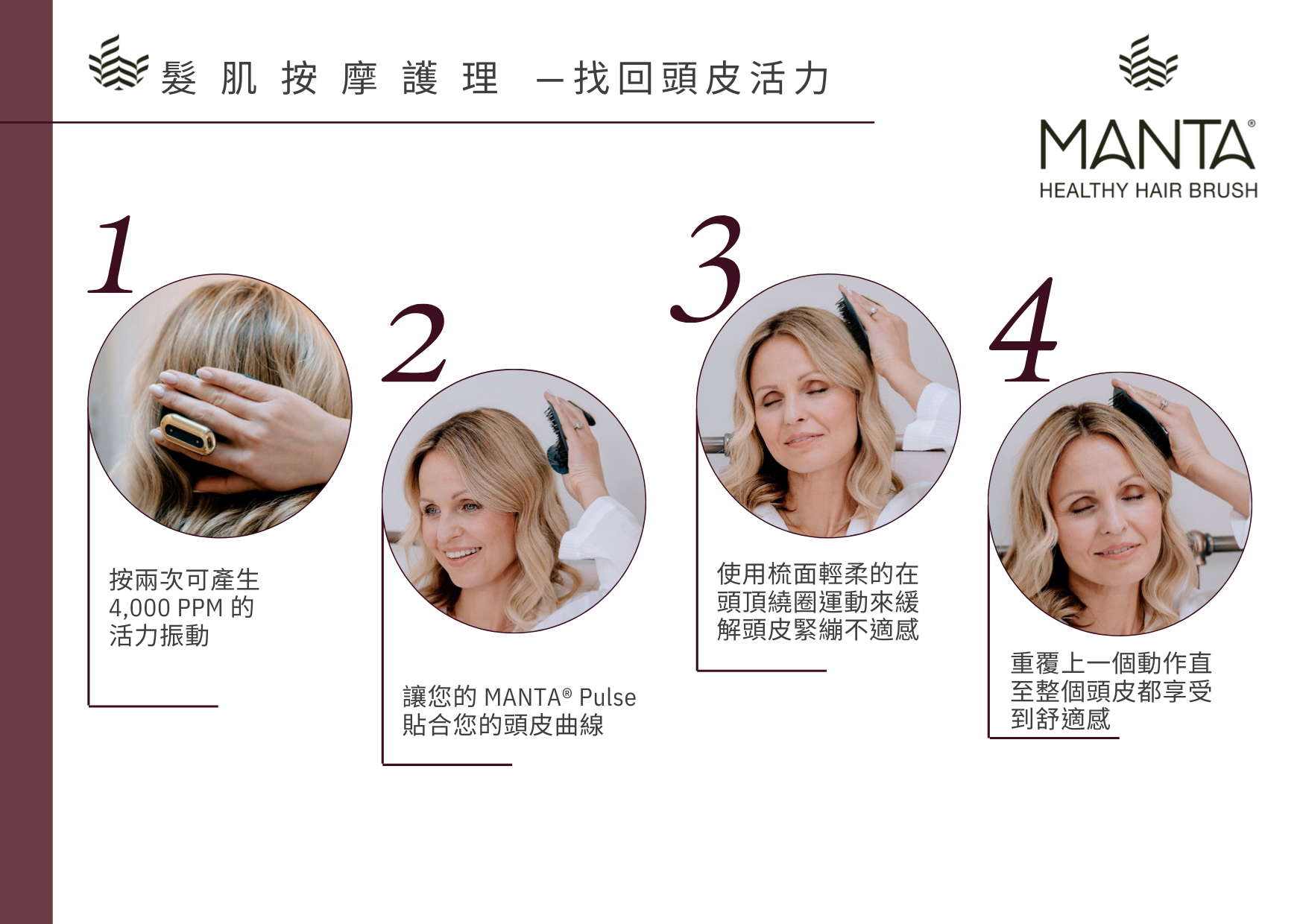 髮肌按摩護理 —找回頭皮活力

MANTA®
HEALTHY HAIR BRUSH

1

按兩次可產生 4,000 PPM 的活力振動

2

讓您的 MANTA® Pulse 貼合您的頭皮曲線

3

使用梳面輕柔的在頭頂繞圈運動來緩解頭皮緊繃不適感

4

重覆上一個動作直至整個頭皮都享受到舒適感