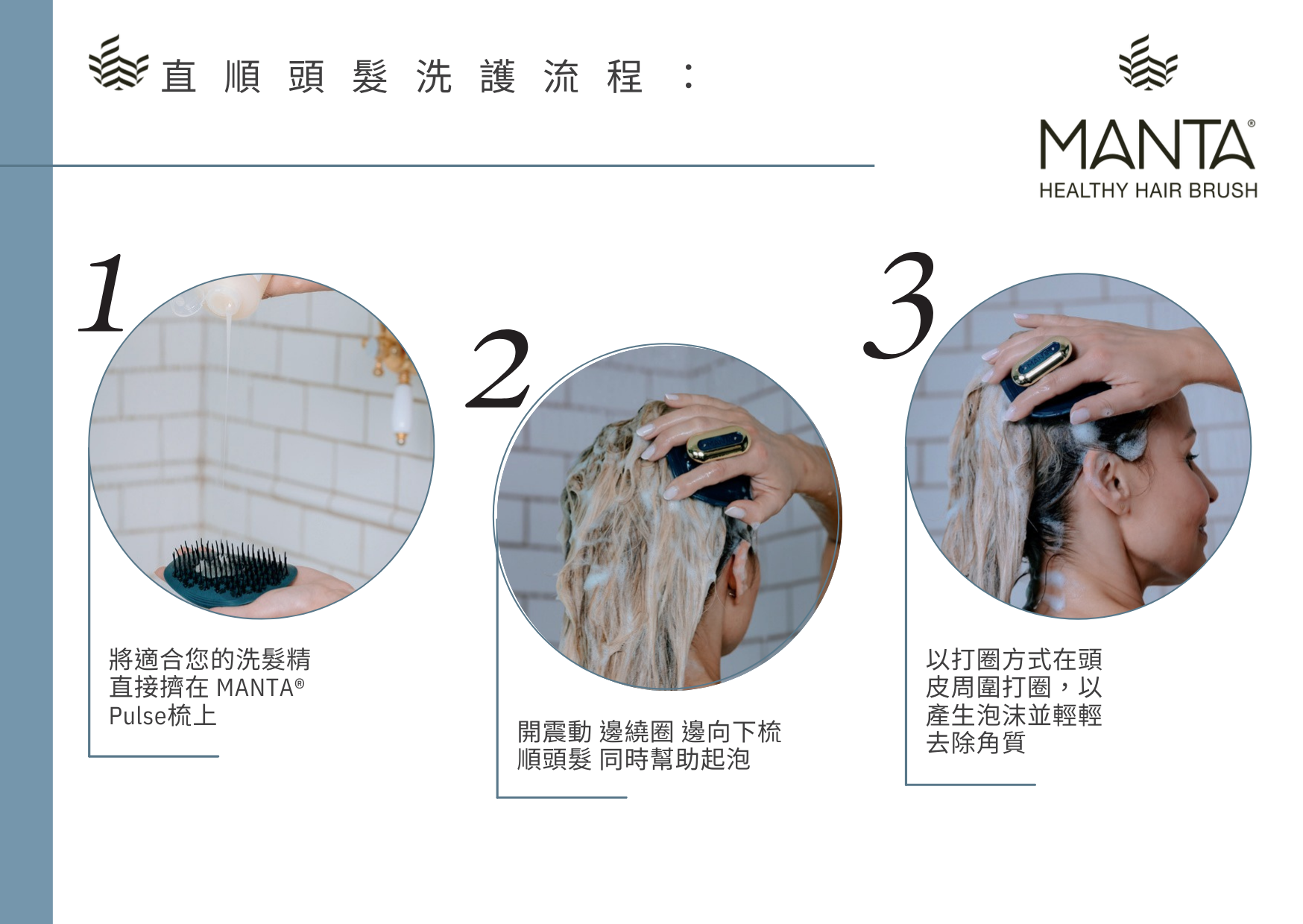 直順頭髮洗護流程：

MANTA®
HEALTHY HAIR BRUSH

1

將適合您的洗髮精直接擠在 MANTA® Pulse梳上

2

開震動 邊繞圈 邊向下梳順頭髮 同時幫助起泡

3

以打圈方式在頭皮周圍打圈，以產生泡沫並輕輕去除角質