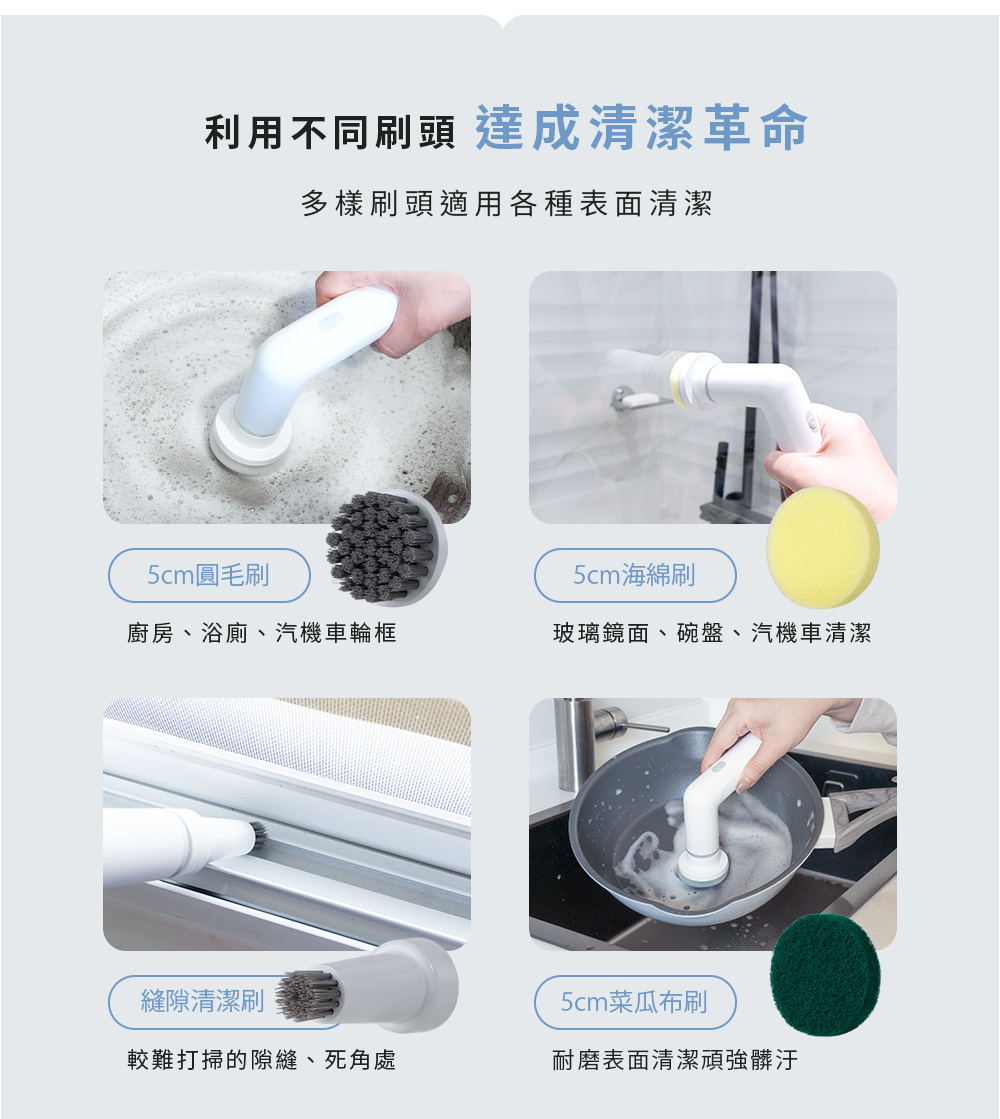 利用不同刷頭 達成清潔革命

多樣刷頭適用各種表面清潔

5cm圓毛刷

廚房、浴廁、汽機車輪框

5cm海綿刷

玻璃鏡面、碗盤、汽機車清潔

縫隙清潔刷

較難打掃的隙縫、死角處

5cm菜瓜布刷

耐磨表面清潔頑強髒汙