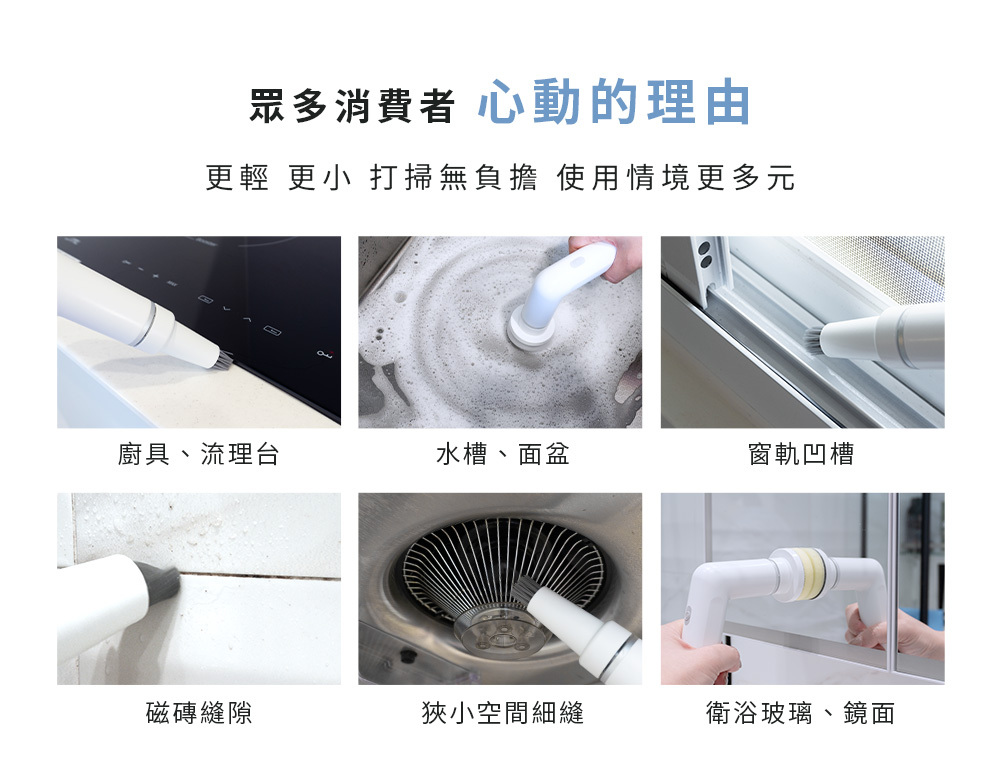 眾多消費者 心動的理由

更輕 更小 打掃無負擔 使用情境更多元

廚具、流理台

水槽、面盆

窗軌凹槽

磁磚縫隙

狹小空間細縫

衛浴玻璃、鏡面