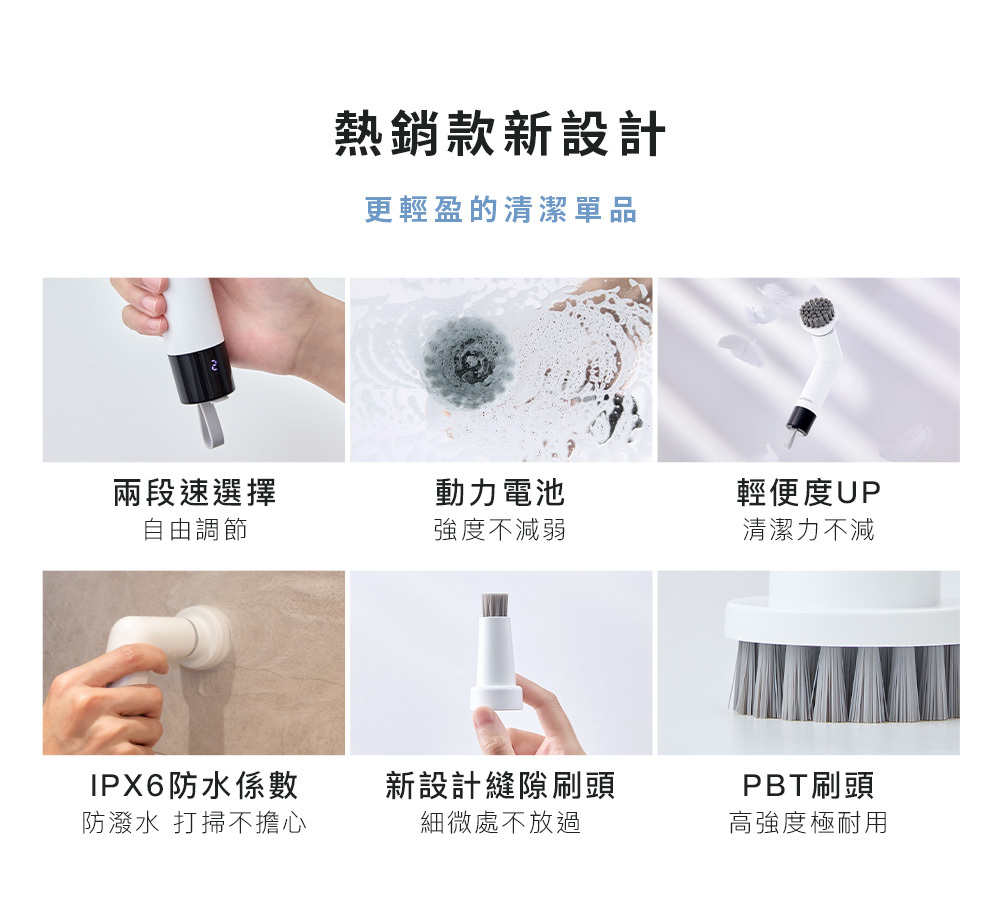 熱銷款新設計

更輕盈的清潔單品

2

兩段速選擇
自由調節

動力電池
強度不減弱

輕便度UP
清潔力不減

IPX6防水係數
防潑水 打掃不擔心

新設計縫隙刷頭
細微處不放過

PBT刷頭
高強度極耐用