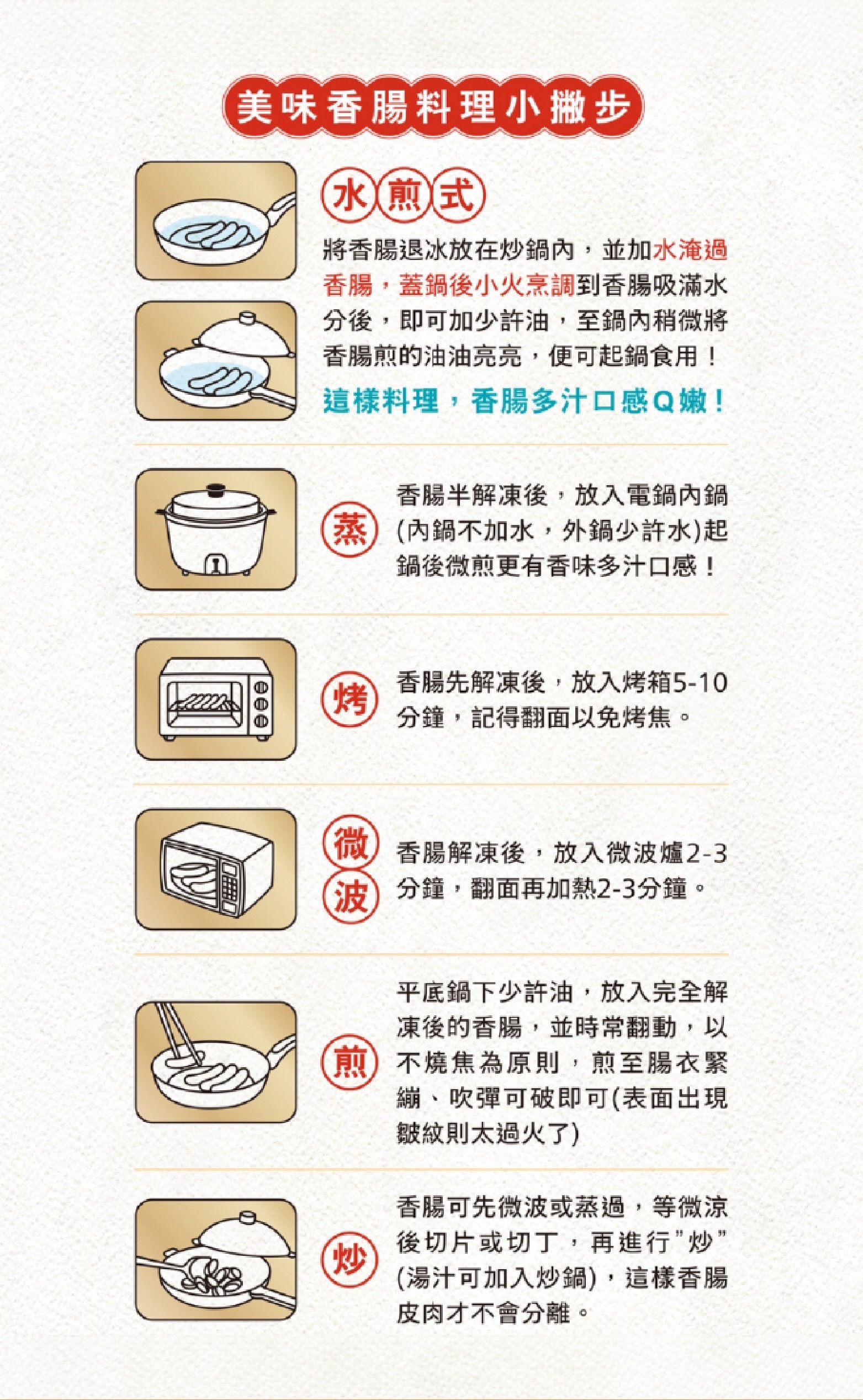 美味香腸料理小撇步

水煎式

將香腸退冰放在炒鍋內，並加水淹過香腸，蓋鍋後小火烹調到香腸吸滿水分後，即可加少許油，至鍋內稍微將香腸煎的油油亮亮，便可起鍋食用！

這樣料理，香腸多汁口感Q嫩！

蒸

香腸半解凍後，放入電鍋內鍋(內鍋不加水，外鍋少許水)起鍋後微煎更有香味多汁口感！

烤

香腸先解凍後，放入烤箱5-10分鐘，記得翻面以免烤焦。

微波

香腸解凍後，放入微波爐2-3分鐘，翻面再加熱2-3分鐘。

煎

平底鍋下少許油，放入完全解凍後的香腸，並時常翻動，以不燒焦為原則，煎至腸衣緊繃、吹彈可破即可(表面出現皺紋則太過火了)

炒

香腸可先微波或蒸過，等微涼後切片或切丁，再進行"炒"(湯汁可加入炒鍋)，這樣香腸皮肉才不會分離。