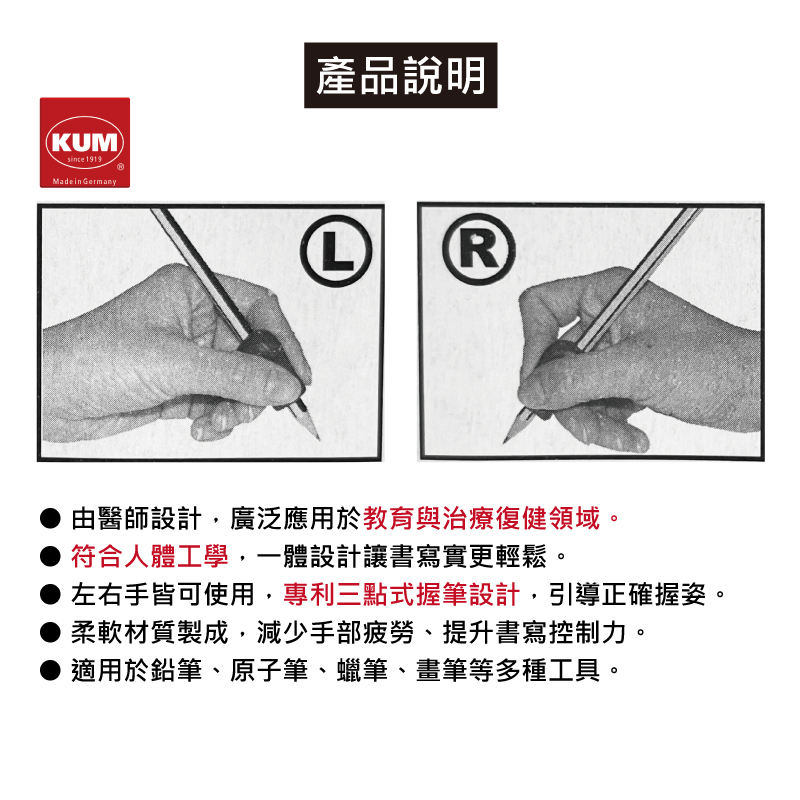 產品說明

KUM
since 1919
®
Made in Germany

L

R

● 由醫師設計，廣泛應用於教育與治療復健領域。
● 符合人體工學，一體設計讓書寫實更輕鬆。
● 左右手皆可使用，專利三點式握筆設計，引導正確握姿。
● 柔軟材質製成，減少手部疲勞、提升書寫控制力。
● 適用於鉛筆、原子筆、蠟筆、畫筆等多種工具。