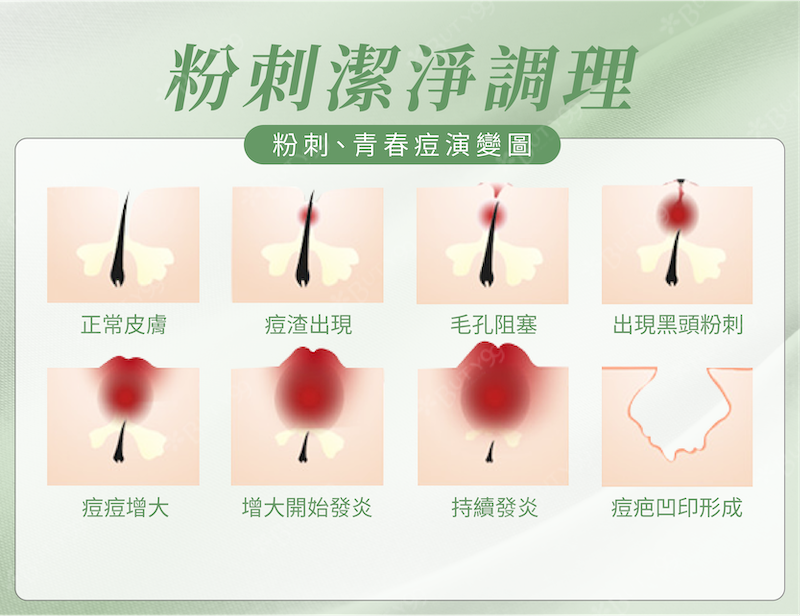 粉刺潔淨調理

粉刺、青春痘演變圖

正常皮膚

痘渣出現

毛孔阻塞

出現黑頭粉刺

痘痘增大

增大開始發炎

持續發炎

痘疤凹印形成