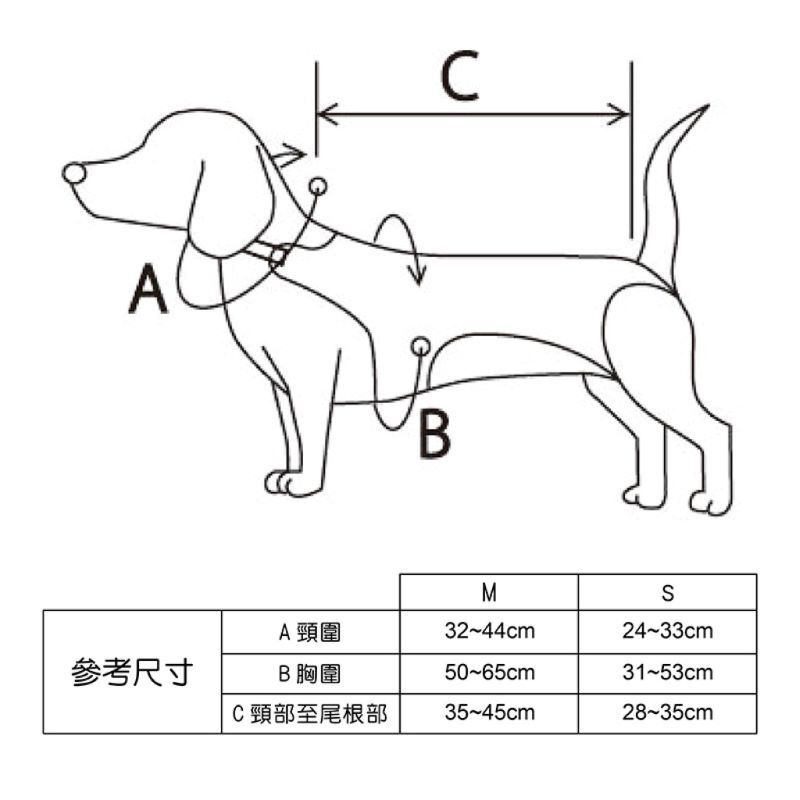 C

A

B

| | | M | S |
|---|---|---|---|
| 參考尺寸 | A 頸圍 | 32~44cm | 24~33cm |
| | B 胸圍 | 50~65cm | 31~53cm |
| | C 頸部至尾根部 | 35~45cm | 28~35cm |