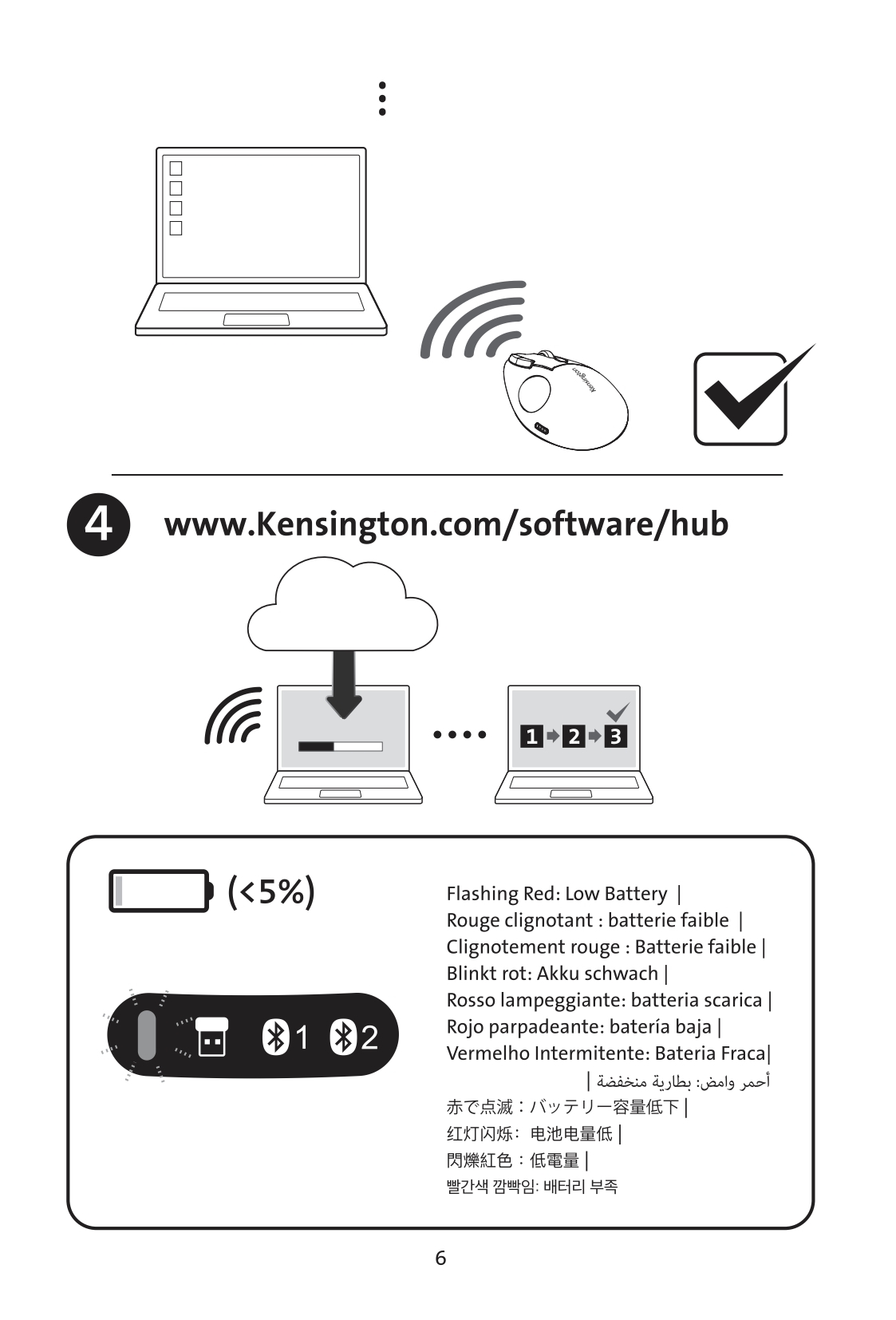 Kensington

4 www.Kensington.com/software/hub

1 2 3

(<5%)

1 2

Flashing Red: Low Battery |
Rouge clignotant : batterie faible |
Clignotement rouge : Batterie faible |
Blinkt rot: Akku schwach |
Rosso lampeggiante: batteria scarica |
Rojo parpadeante: batería baja |
Vermelho Intermitente: Bateria Fraca|
أحمر وامض: بطارية منخفضة |
赤で点滅：バッテリー容量低下 |
红灯闪烁： 电池电量低 |
閃爍紅色：低電量 |
빨간색 깜빡임: 배터리 부족

6