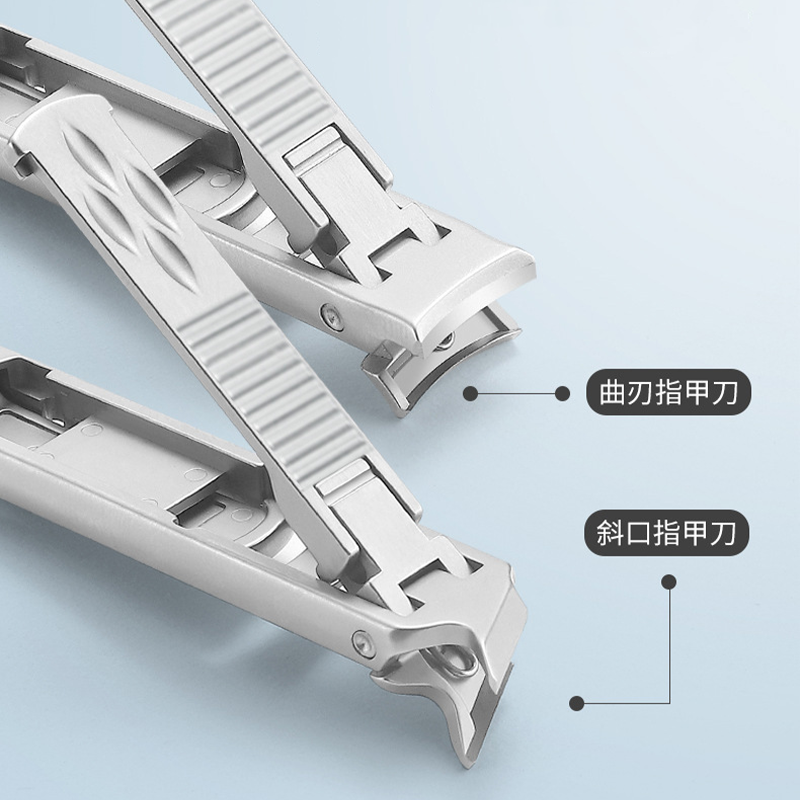 曲刃指甲刀

斜口指甲刀