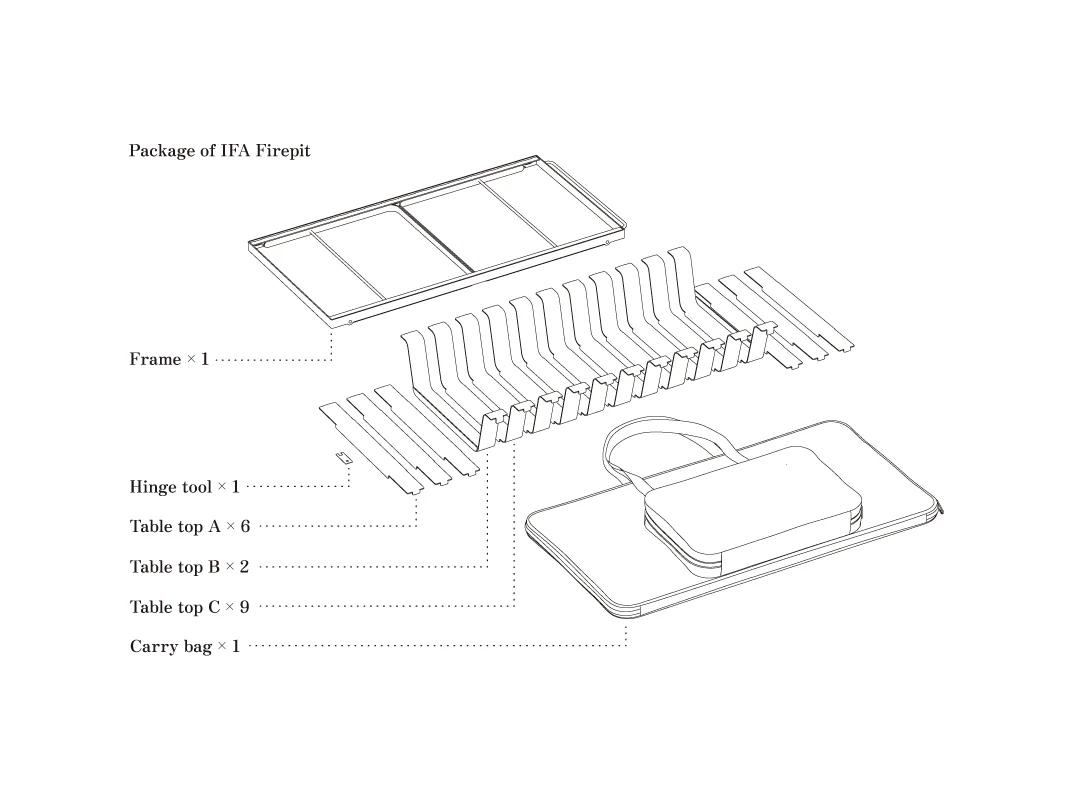 Package of IFA Firepit

Frame × 1

Hinge tool × 1

Table top A × 6

Table top B × 2

Table top C × 9

Carry bag × 1