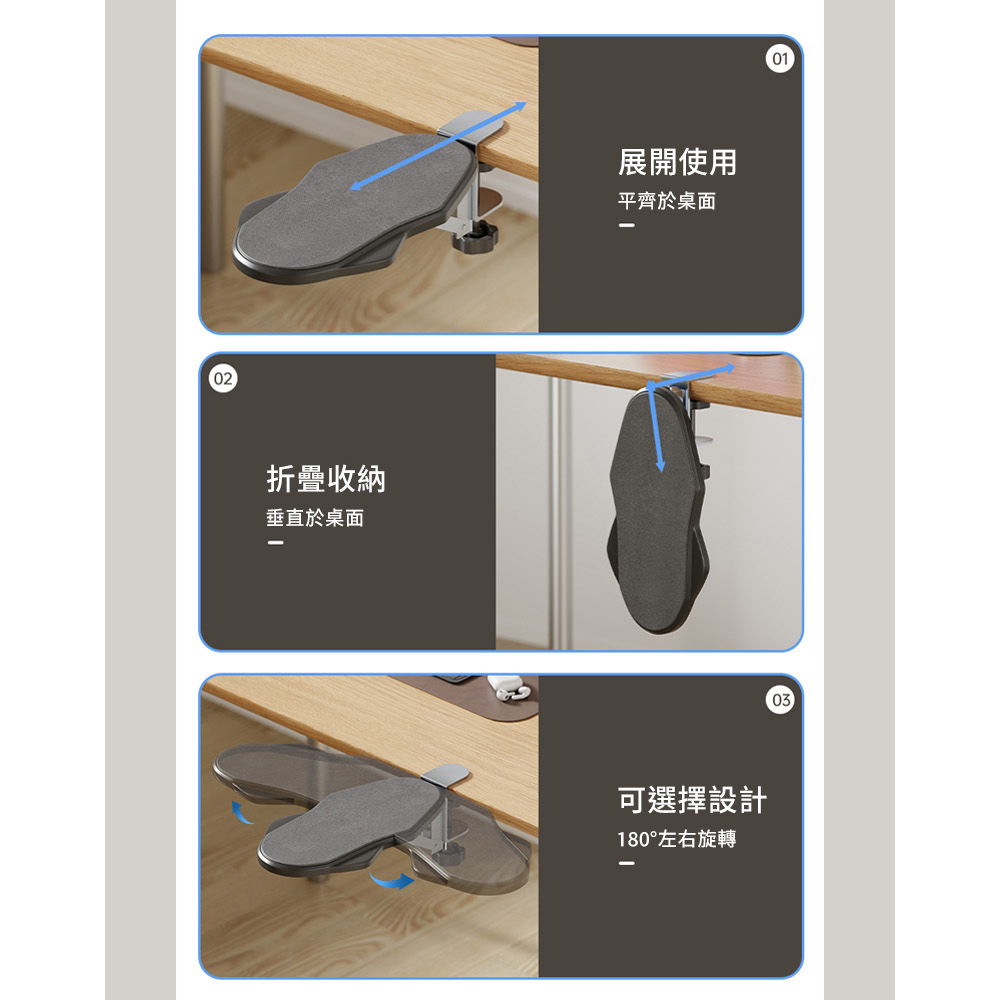 01

展開使用

平齊於桌面

02

折疊收納

垂直於桌面

03

可選擇設計

180°左右旋轉