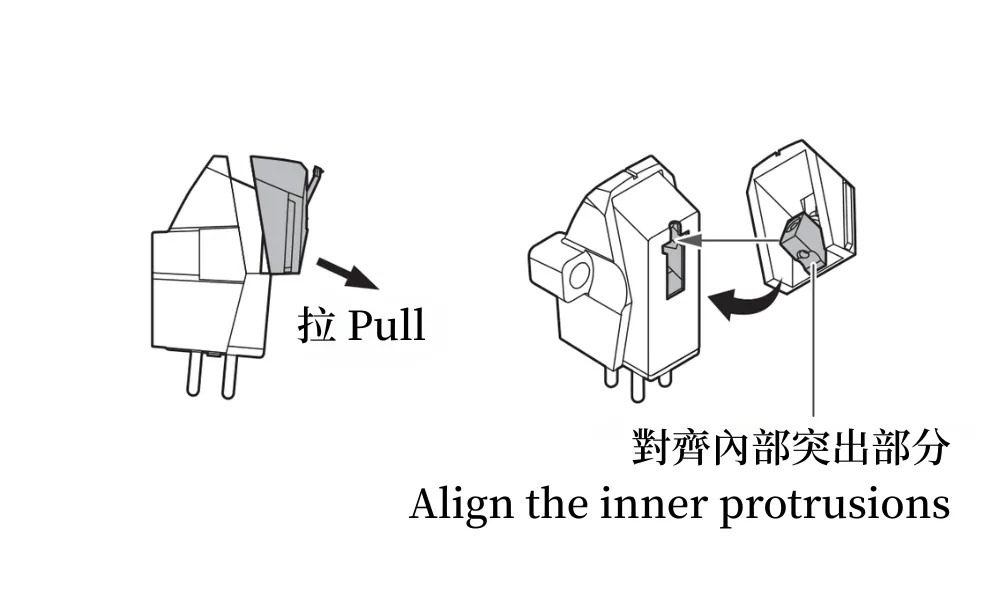 拉 Pull

對齊內部突出部分
Align the inner protrusions