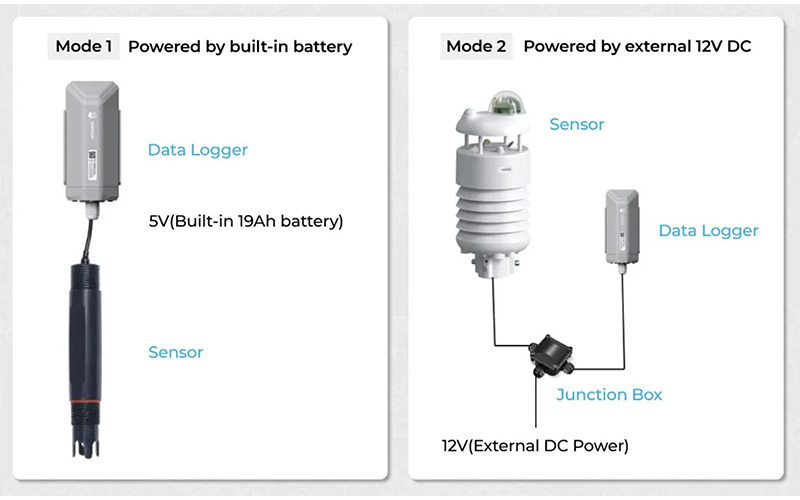 Mode 1 Powered by built-in battery

Data Logger

5V(Built-in 19Ah battery)

Sensor

Mode 2 Powered by external 12V DC

Sensor

Data Logger

Junction Box

12V(External DC Power)