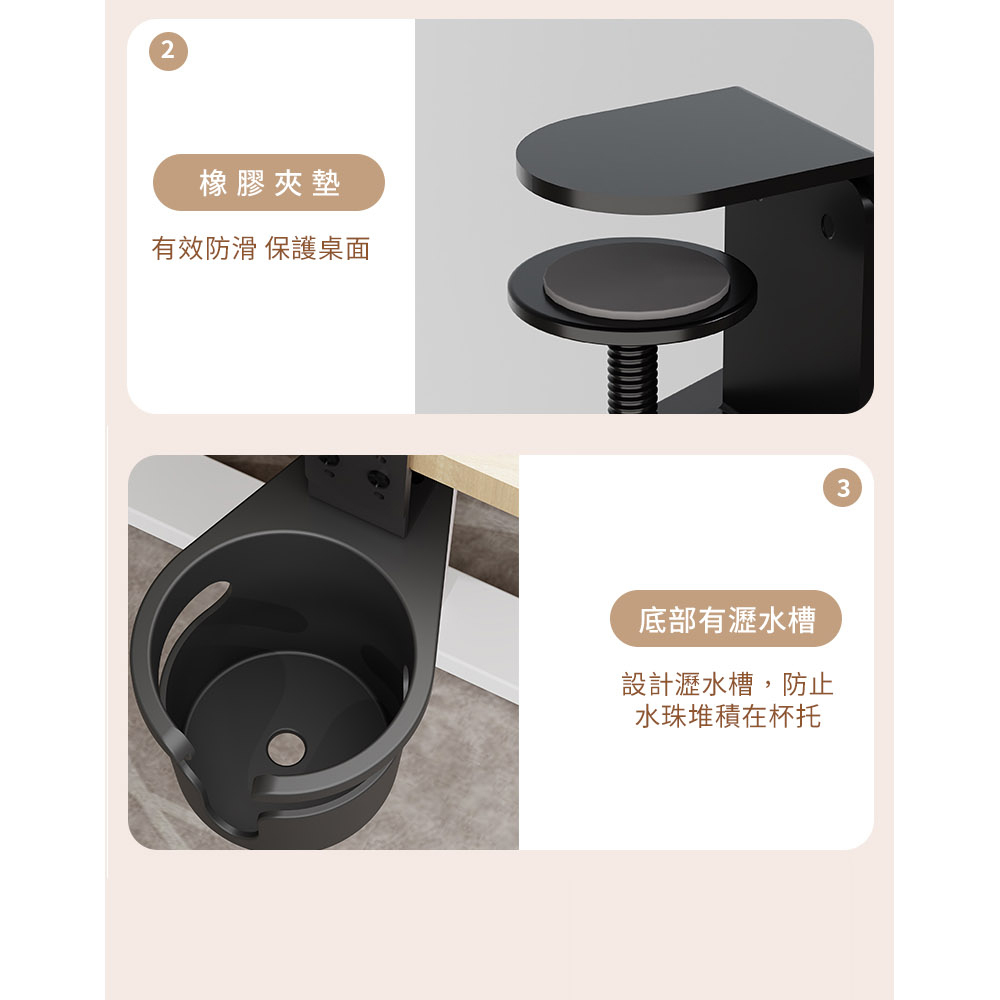 2

橡膠夾墊

有效防滑 保護桌面

3

底部有瀝水槽

設計瀝水槽，防止水珠堆積在杯托