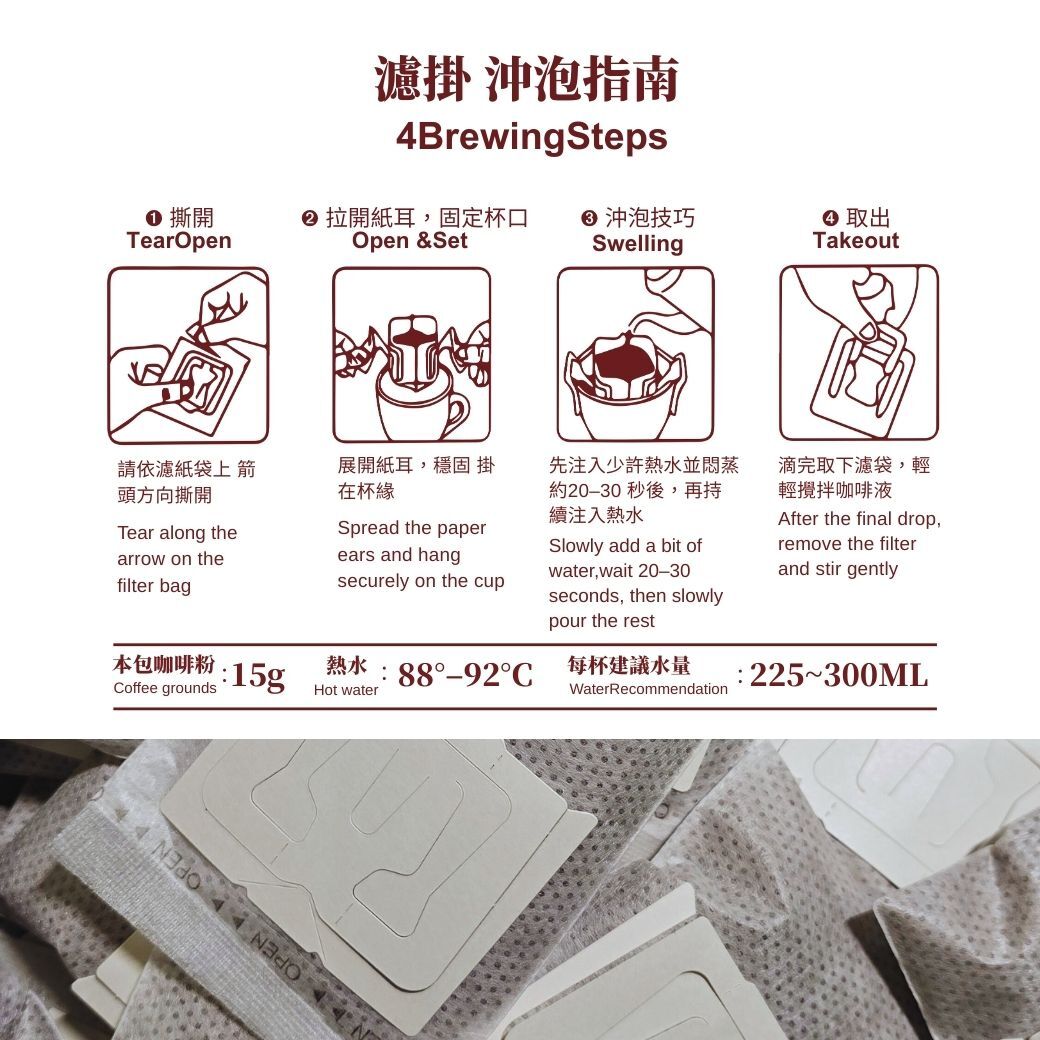 濾掛 沖泡指南
4BrewingSteps

❶ 撕開
TearOpen

請依濾紙袋上 箭頭方向撕開

Tear along the arrow on the filter bag

❷ 拉開紙耳，固定杯口
Open &Set

展開紙耳，穩固 掛在杯緣

Spread the paper ears and hang securely on the cup

❸ 沖泡技巧
Swelling

先注入少許熱水並悶蒸約20–30 秒後，再持續注入熱水

Slowly add a bit of water,wait 20–30 seconds, then slowly pour the rest

❹ 取出
Takeout

滴完取下濾袋，輕輕攪拌咖啡液

After the final drop, remove the filter and stir gently

本包咖啡粉 Coffee grounds : 15g
熱水 Hot water : 88°–92°C
每杯建議水量 WaterRecommendation : 225~300ML

OPEN
OPEN