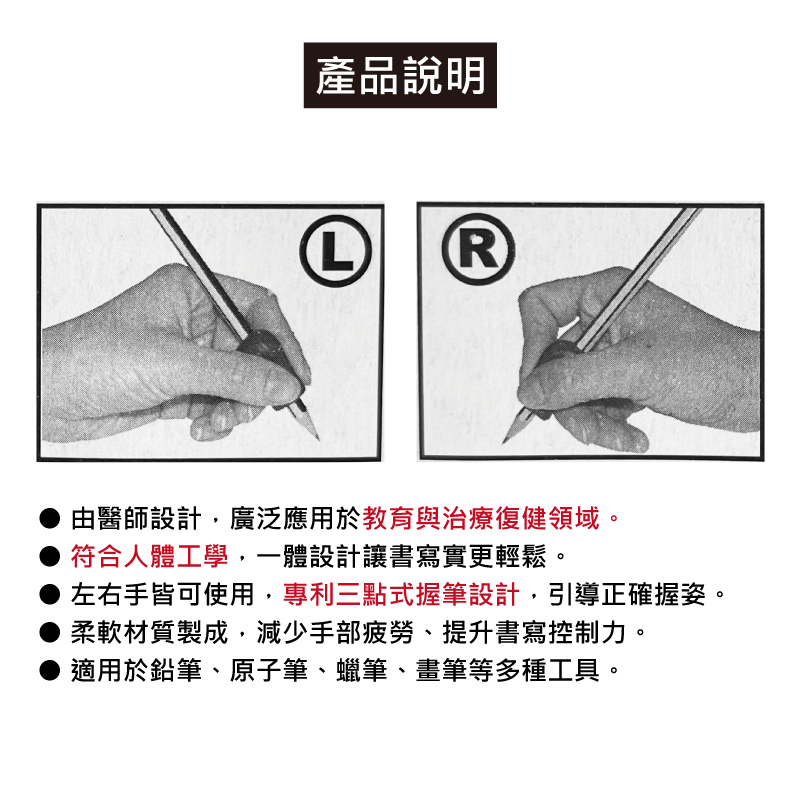 產品說明

L

R

● 由醫師設計，廣泛應用於教育與治療復健領域。
● 符合人體工學，一體設計讓書寫實更輕鬆。
● 左右手皆可使用，專利三點式握筆設計，引導正確握姿。
● 柔軟材質製成，減少手部疲勞、提升書寫控制力。
● 適用於鉛筆、原子筆、蠟筆、畫筆等多種工具。