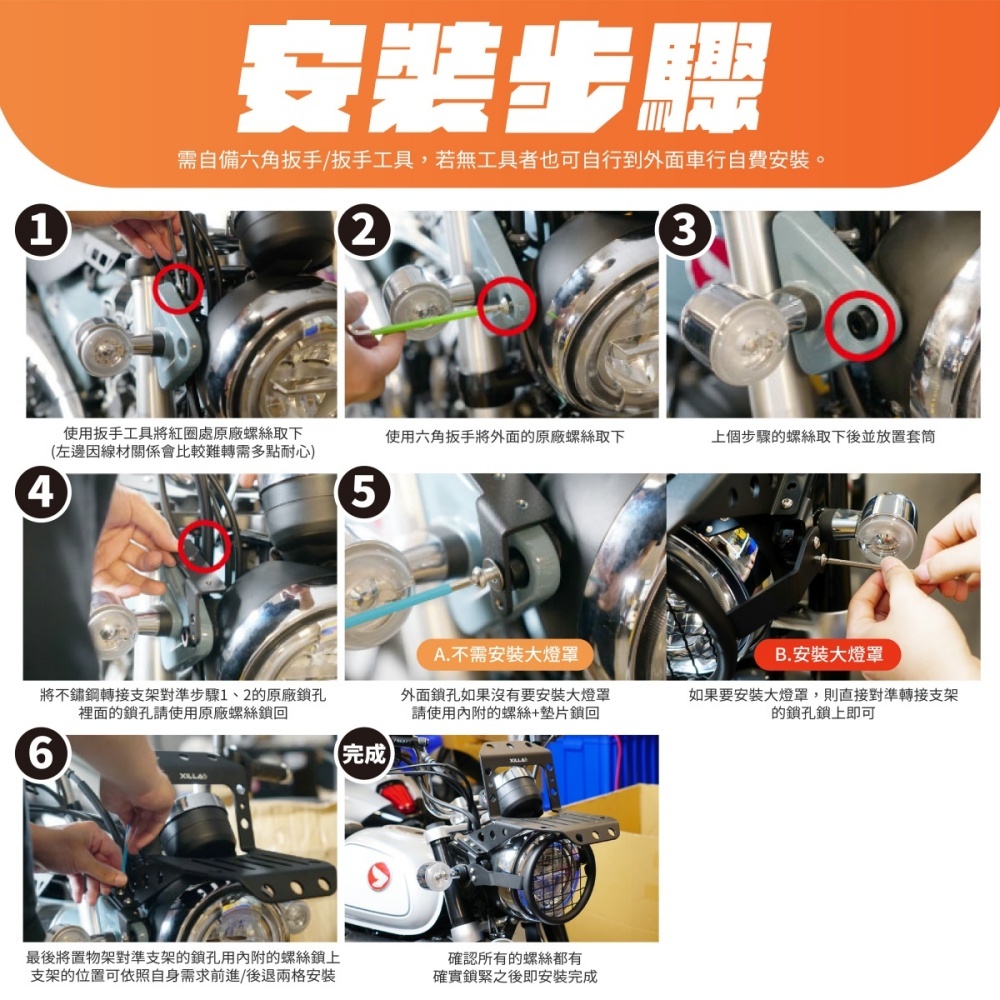 安裝步驟

需自備六角扳手/扳手工具，若無工具者也可自行到外面車行自費安裝。

1

使用扳手工具將紅圈處原廠螺絲取下
(左邊因線材關係會比較難轉需多點耐心)

2

使用六角扳手將外面的原廠螺絲取下

3

上個步驟的螺絲取下後並放置套筒

4

將不鏽鋼轉接支架對準步驟1、2的原廠鎖孔
裡面的鎖孔請使用原廠螺絲鎖回

5

A.不需安裝大燈罩

外面鎖孔如果沒有要安裝大燈罩
請使用內附的螺絲+墊片鎖回

B.安裝大燈罩

如果要安裝大燈罩，則直接對準轉接支架
的鎖孔鎖上即可

6

XILLA

最後將置物架對準支架的鎖孔用內附的螺絲鎖上
支架的位置可依照自身需求前進/後退兩格安裝

完成

XILLA

確認所有的螺絲都有
確實鎖緊之後即安裝完成