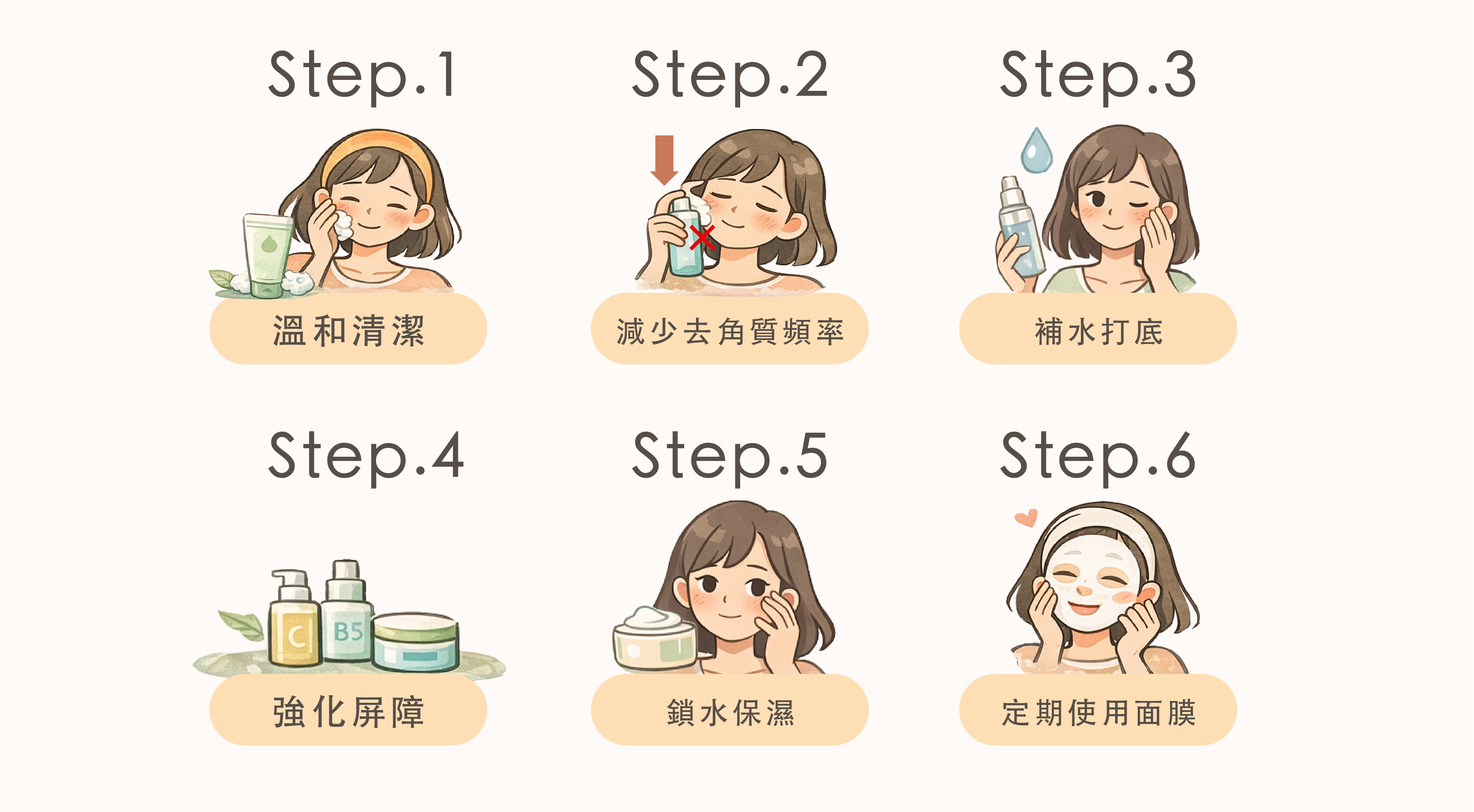 Step.1
溫和清潔

Step.2
減少去角質頻率

Step.3
補水打底

Step.4
C
B5
強化屏障

Step.5
鎖水保濕

Step.6
定期使用面膜