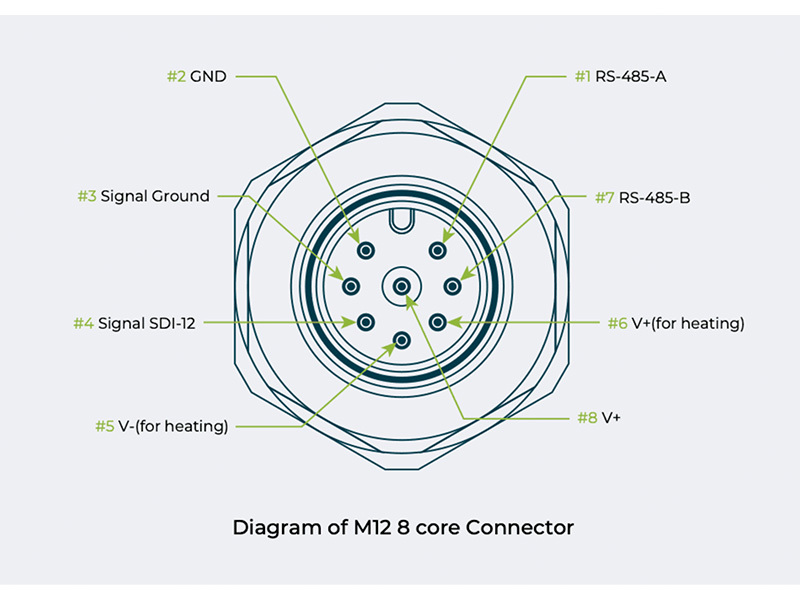 #2 GND

#1 RS-485-A

#3 Signal Ground

#7 RS-485-B

#4 Signal SDI-12

#6 V+(for heating)

#5 V-(for heating)

#8 V+

Diagram of M12 8 core Connector