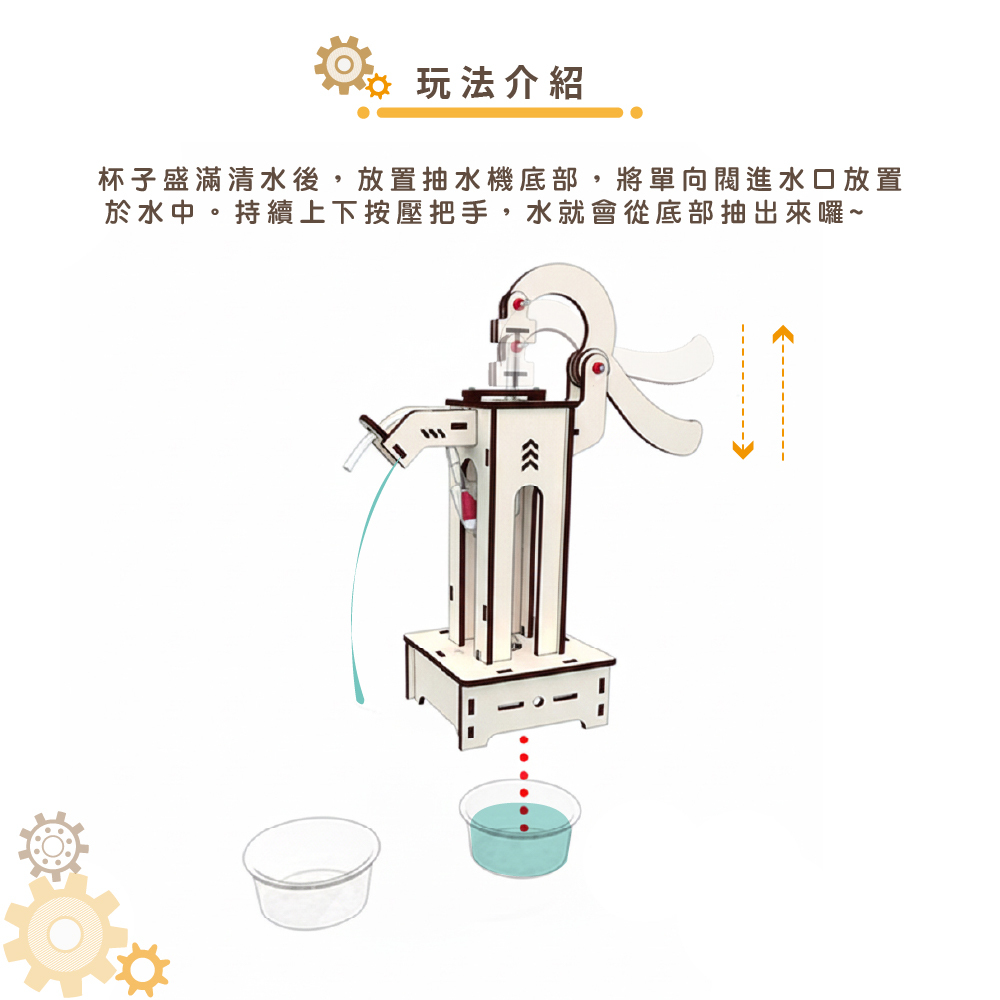 玩法介紹

杯子盛滿清水後，放置抽水機底部，將單向閥進水口放置於水中。持續上下按壓把手，水就會從底部抽出來囉~