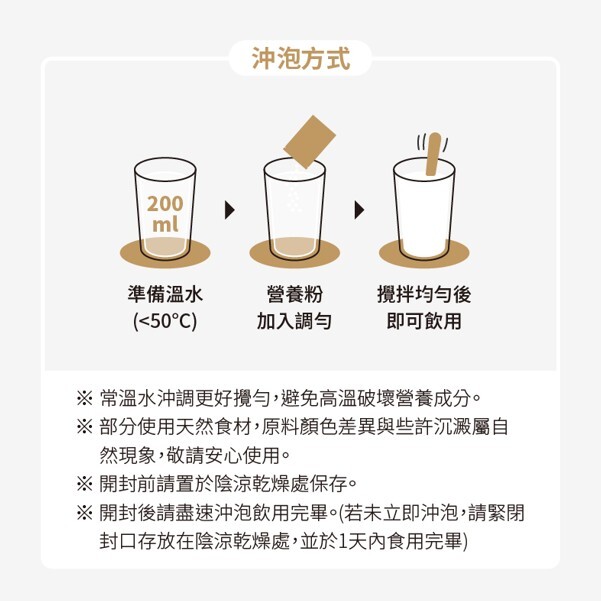 沖泡方式

200 ml

準備溫水 (<50°C)

營養粉 加入調勻

攪拌均勻後 即可飲用

※ 常溫水沖調更好攪勻，避免高溫破壞營養成分。

※ 部分使用天然食材，原料顏色差異與些許沉澱屬自然現象，敬請安心使用。

※ 開封前請置於陰涼乾燥處保存。

※ 開封後請盡速沖泡飲用完畢。(若未立即沖泡，請緊閉封口存放在陰涼乾燥處，並於1天內食用完畢)