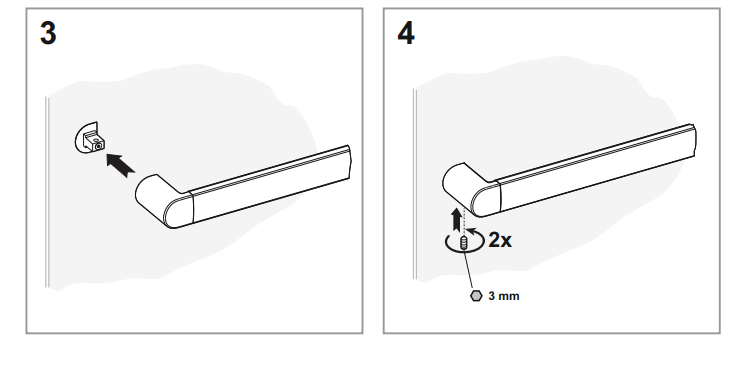 3

4

2x

3 mm