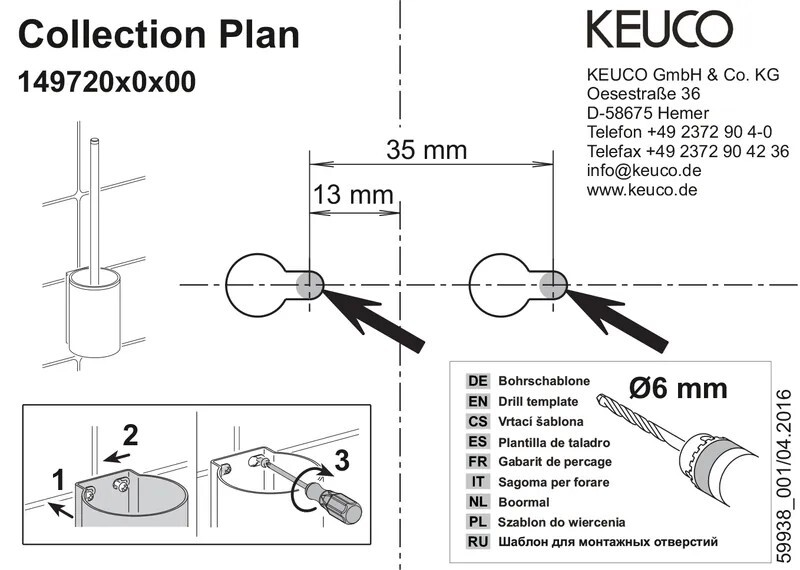 Collection Plan
149720x0x00

KEUCO

KEUCO GmbH & Co. KG
Oesestraße 36
D-58675 Hemer
Telefon +49 2372 90 4-0
Telefax +49 2372 90 42 36
info@keuco.de
www.keuco.de

35 mm
13 mm

2
1
3

DE Bohrschablone
EN Drill template
CS Vrtací šablona
ES Plantilla de taladro
FR Gabarit de percage
IT Sagoma per forare
NL Boormal
PL Szablon do wiercenia
RU Шаблон для монтажных отверстий

Ø6 mm

59938_001/04.2016