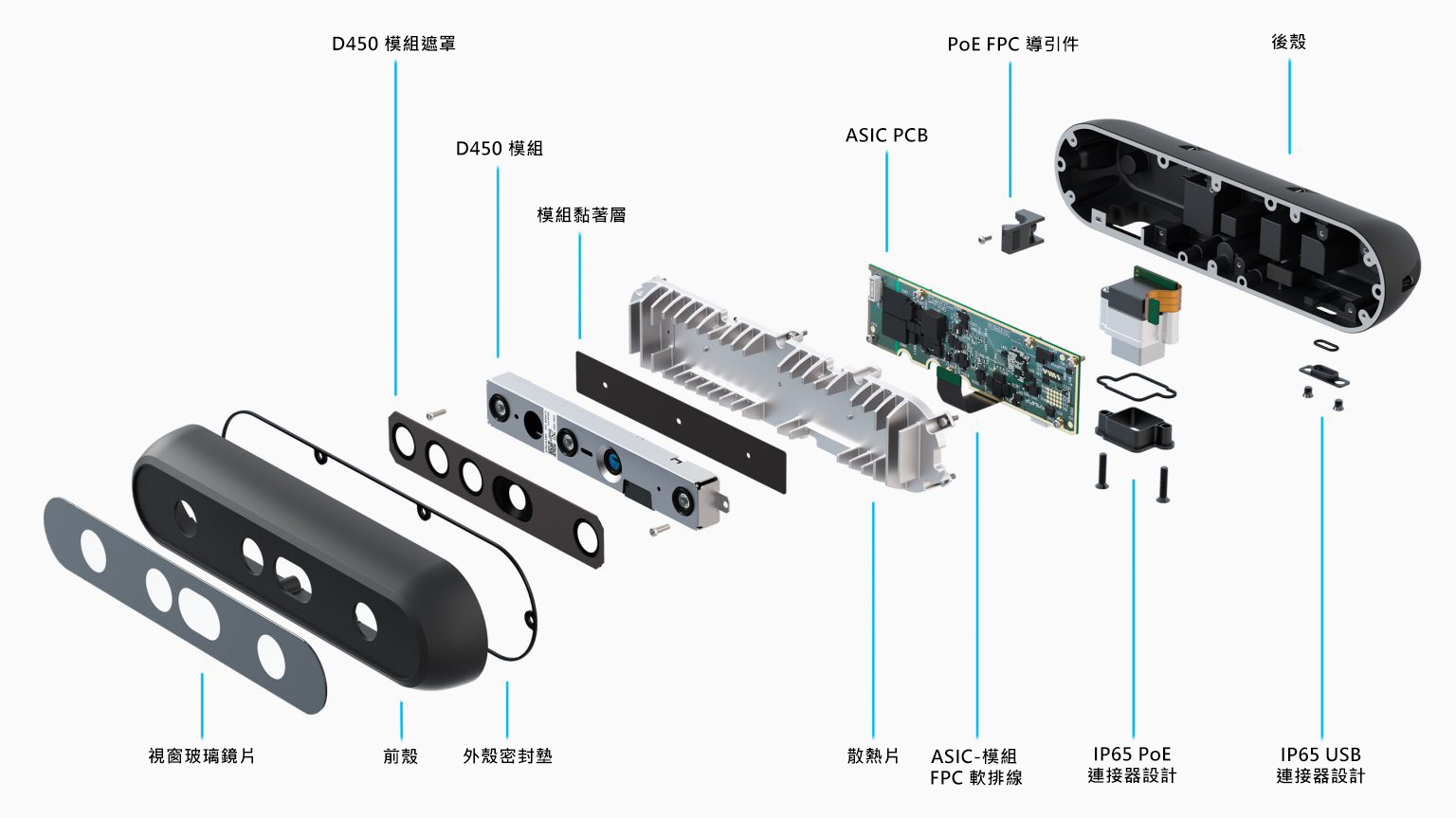 D450 模組遮罩

PoE FPC 導引件

後殼

D450 模組

ASIC PCB

模組黏著層

視窗玻璃鏡片

前殼

外殼密封墊

散熱片

ASIC-模組 FPC 軟排線

IP65 PoE 連接器設計

IP65 USB 連接器設計