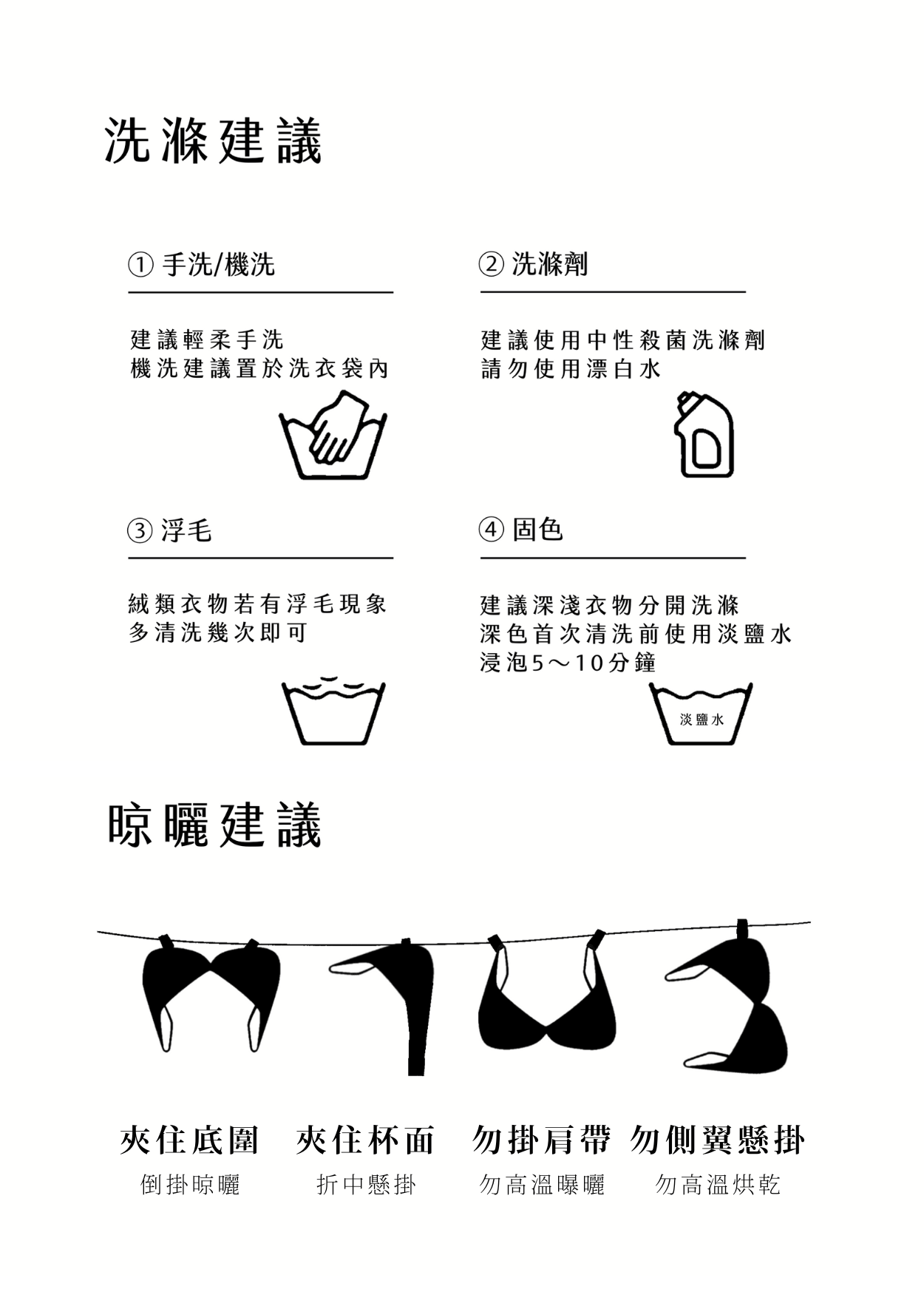 洗滌建議

① 手洗/機洗

建議輕柔手洗
機洗建議置於洗衣袋內

② 洗滌劑

建議使用中性殺菌洗滌劑
請勿使用漂白水

③ 浮毛

絨類衣物若有浮毛現象
多清洗幾次即可

④ 固色

建議深淺衣物分開洗滌
深色首次清洗前使用淡鹽水
浸泡5～10分鐘

淡鹽水

晾曬建議

夾住底圍
倒掛晾曬

夾住杯面
折中懸掛

勿掛肩帶
勿高溫曝曬

勿側翼懸掛
勿高溫烘乾